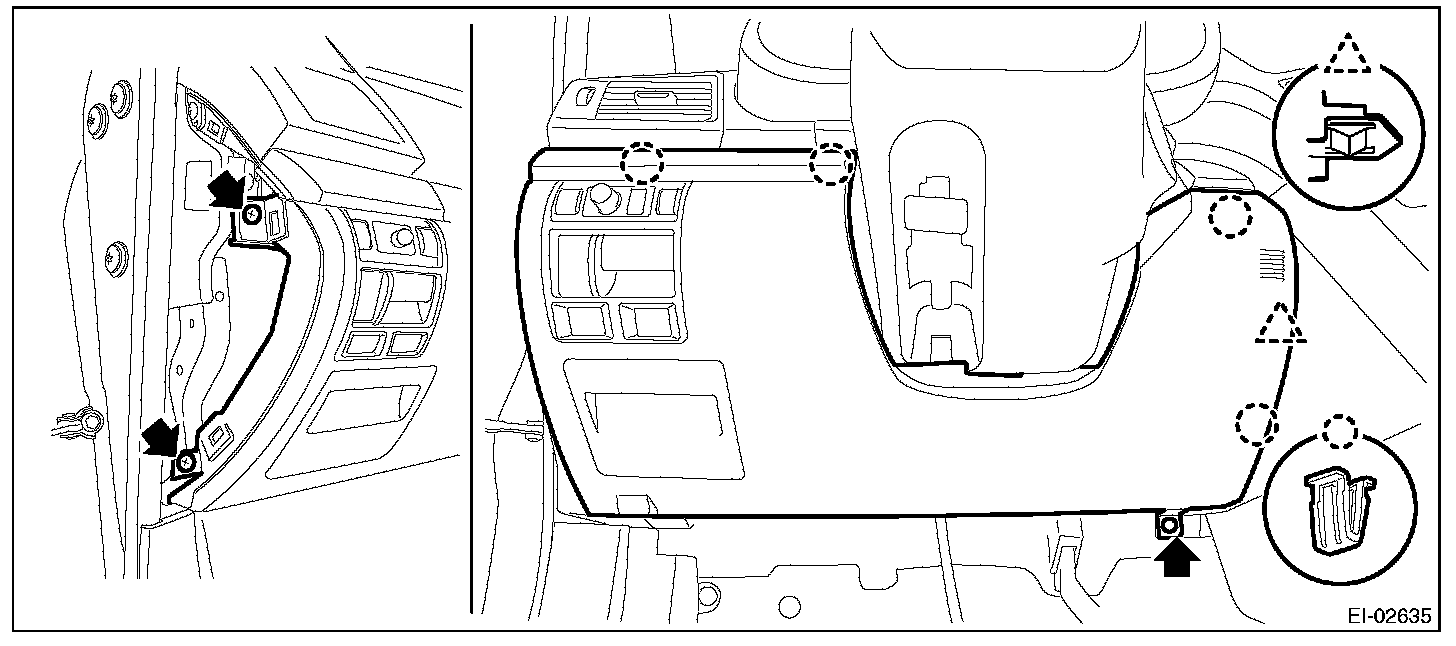 EI-02635