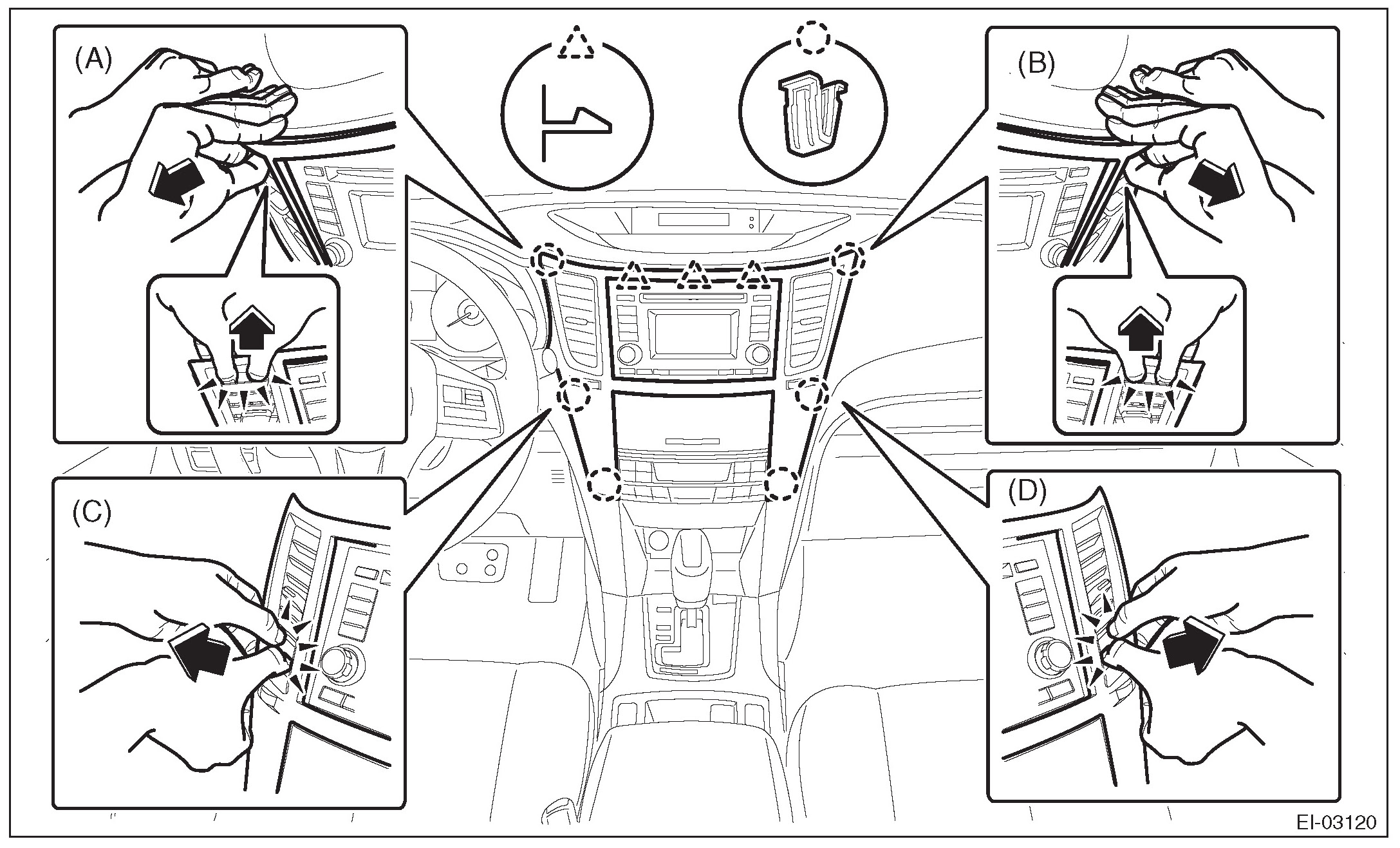 (A)

(B)

(C)

(D)

EI-03120