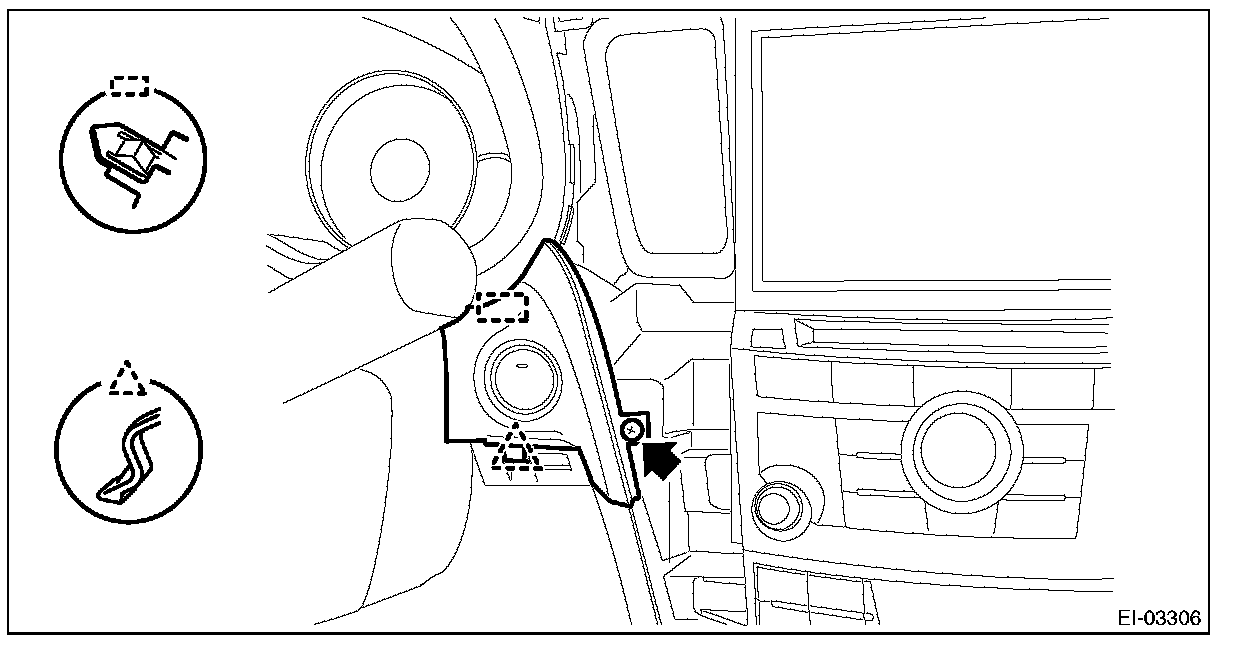 EI-03306