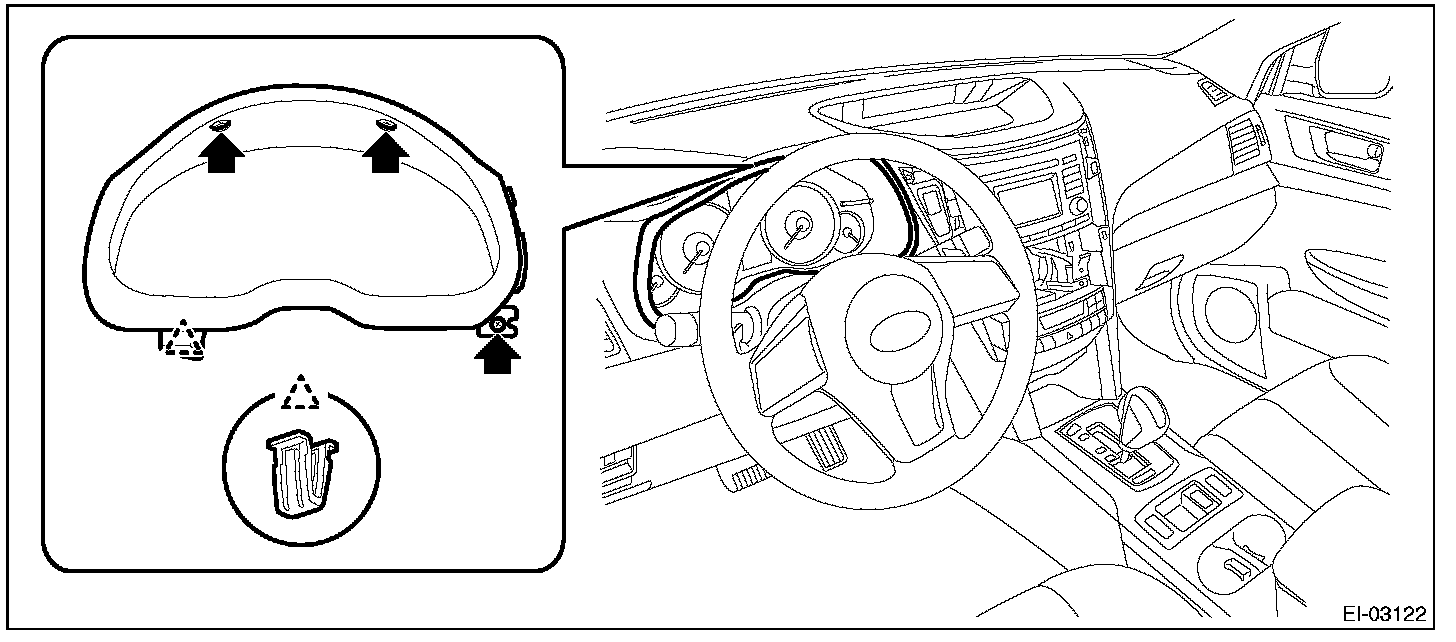 EI-03122