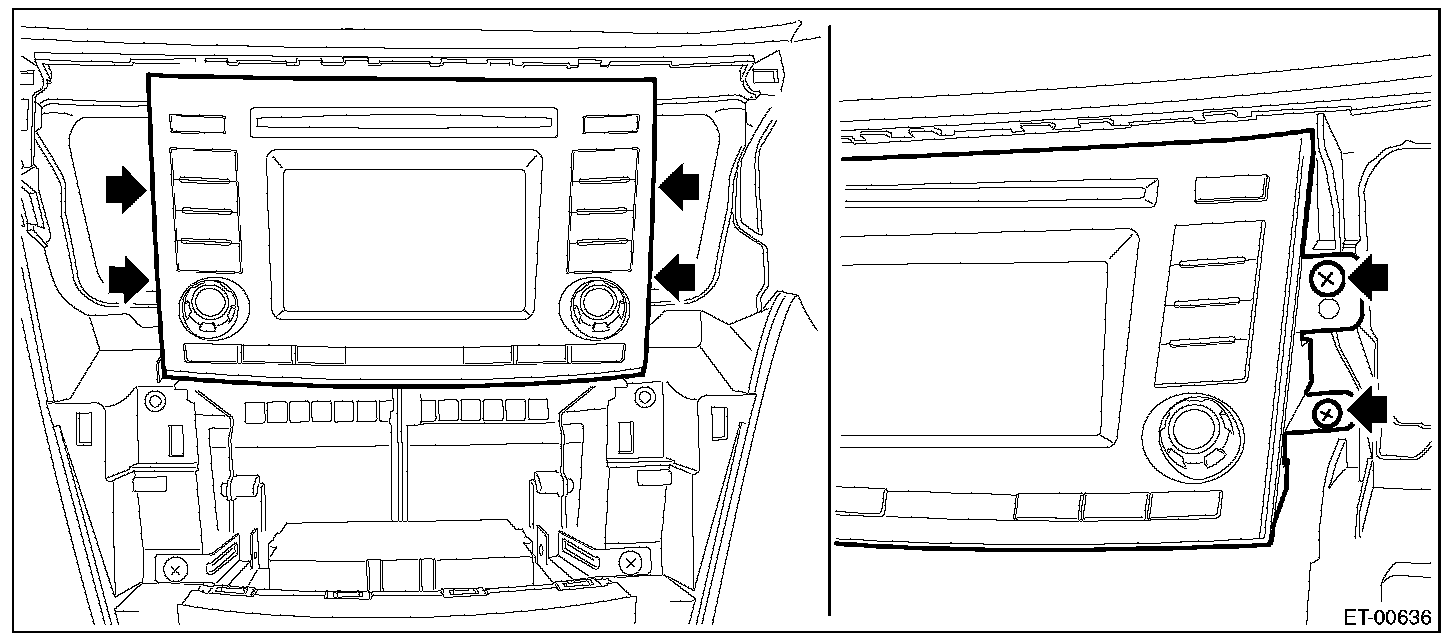 ET-00636