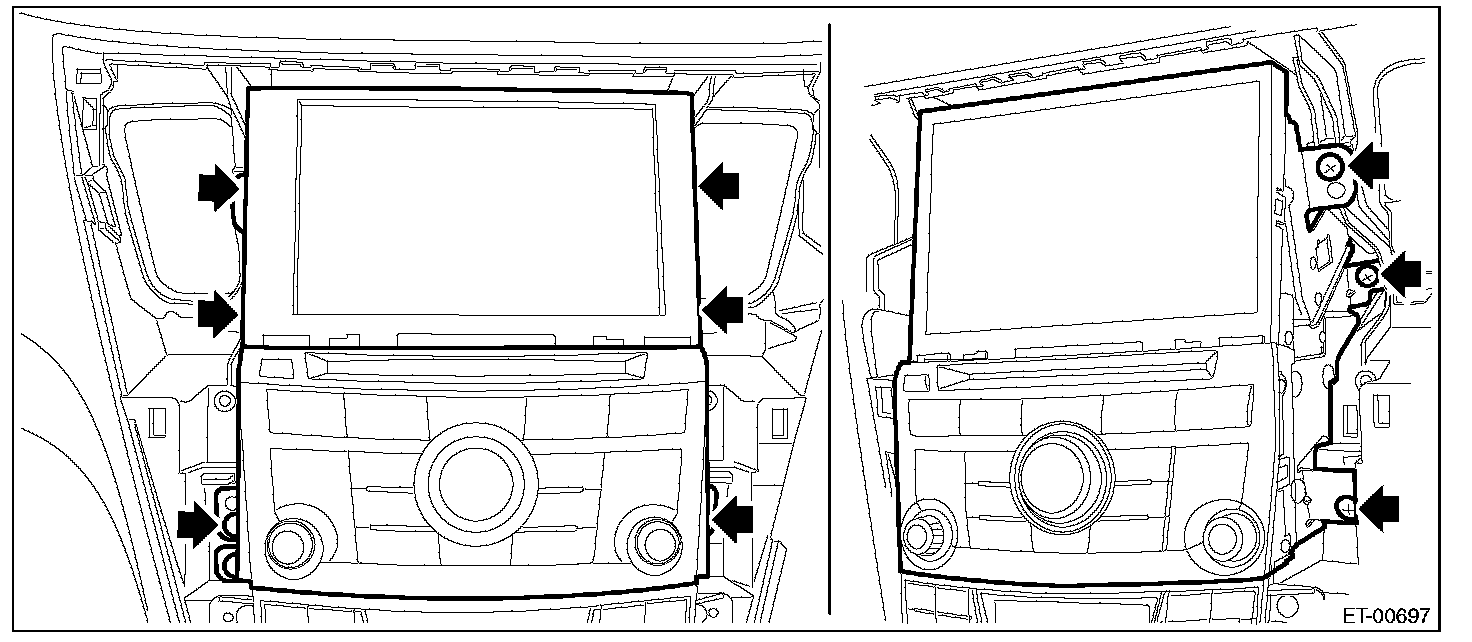 ET-00697