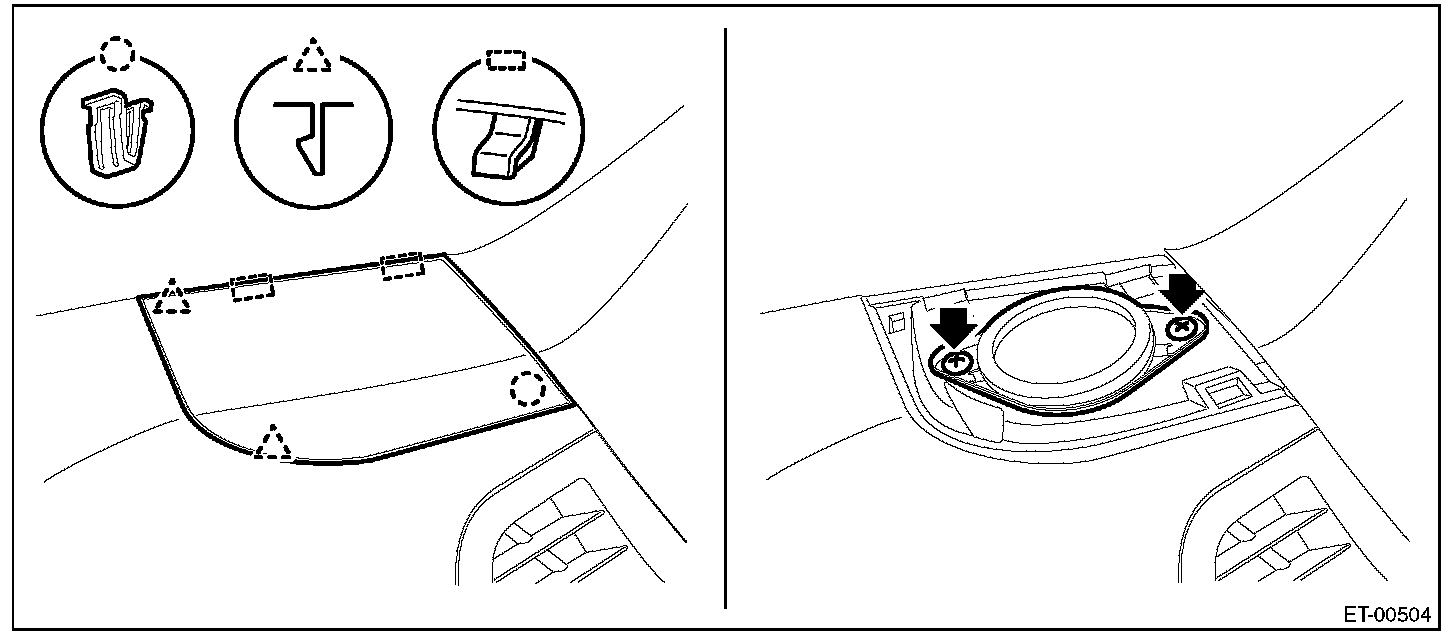 ET-00504