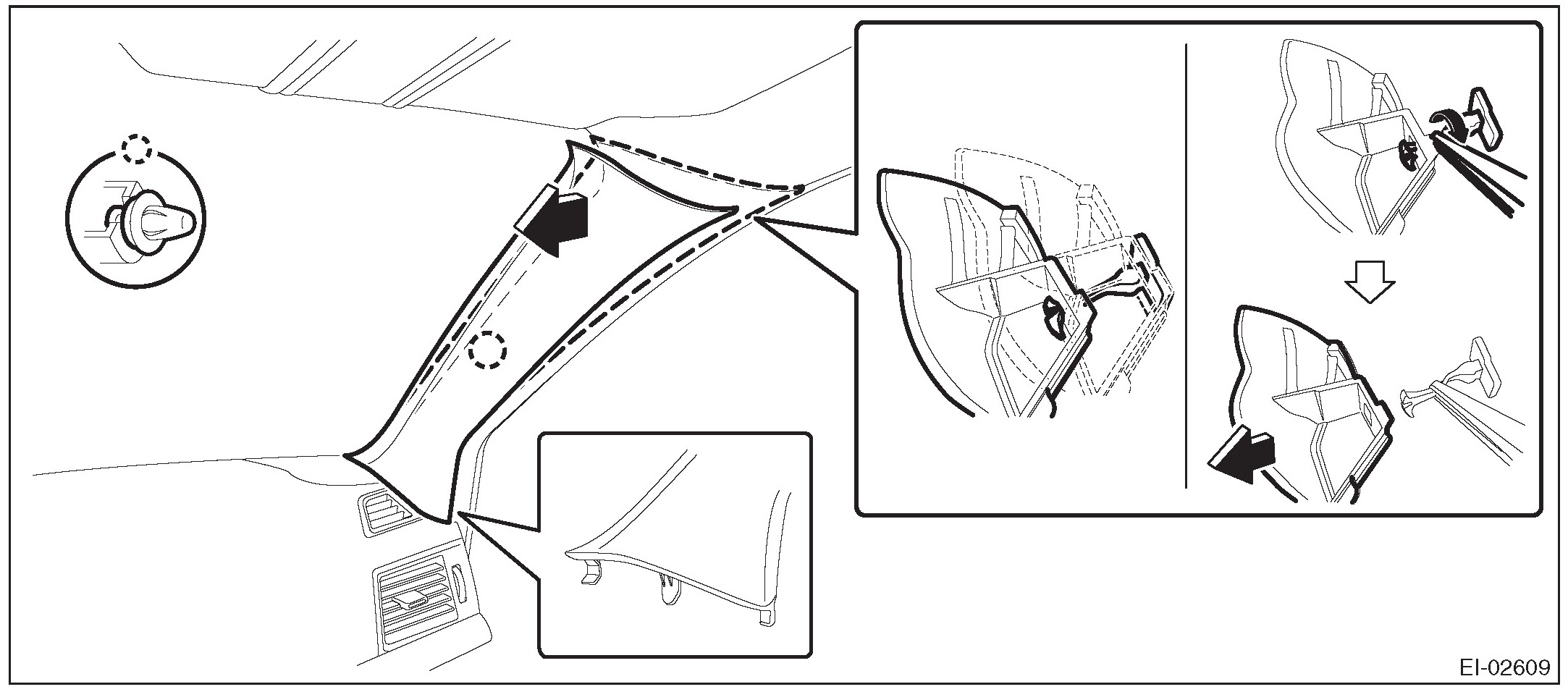 EI-02609