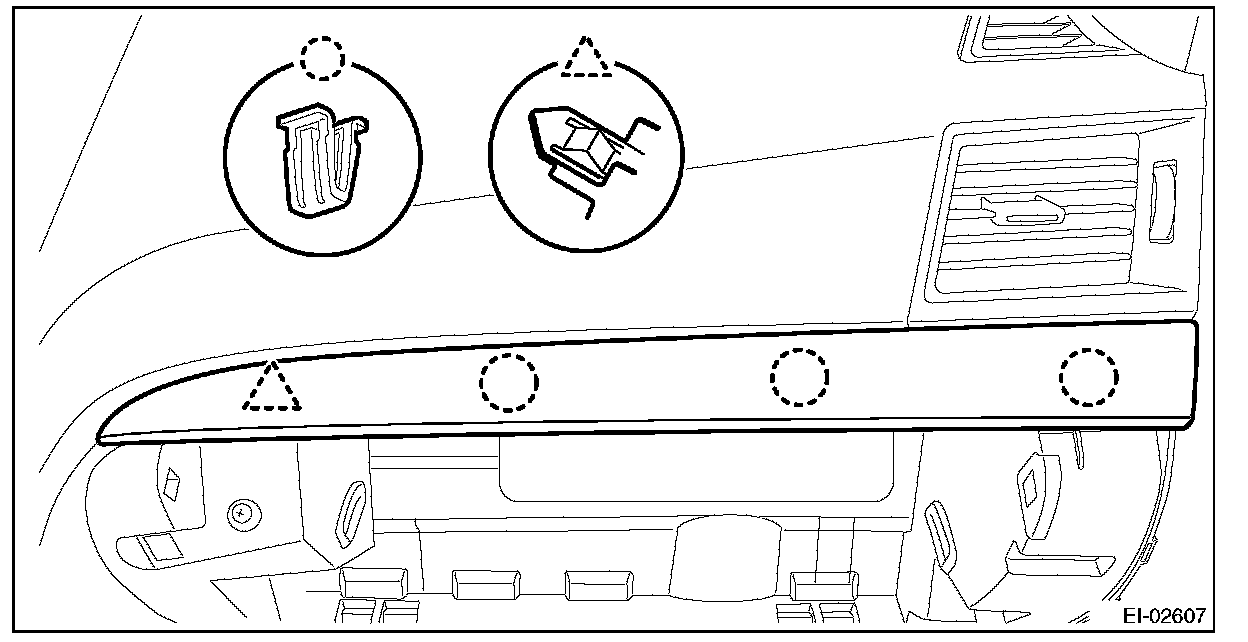 EI-02607