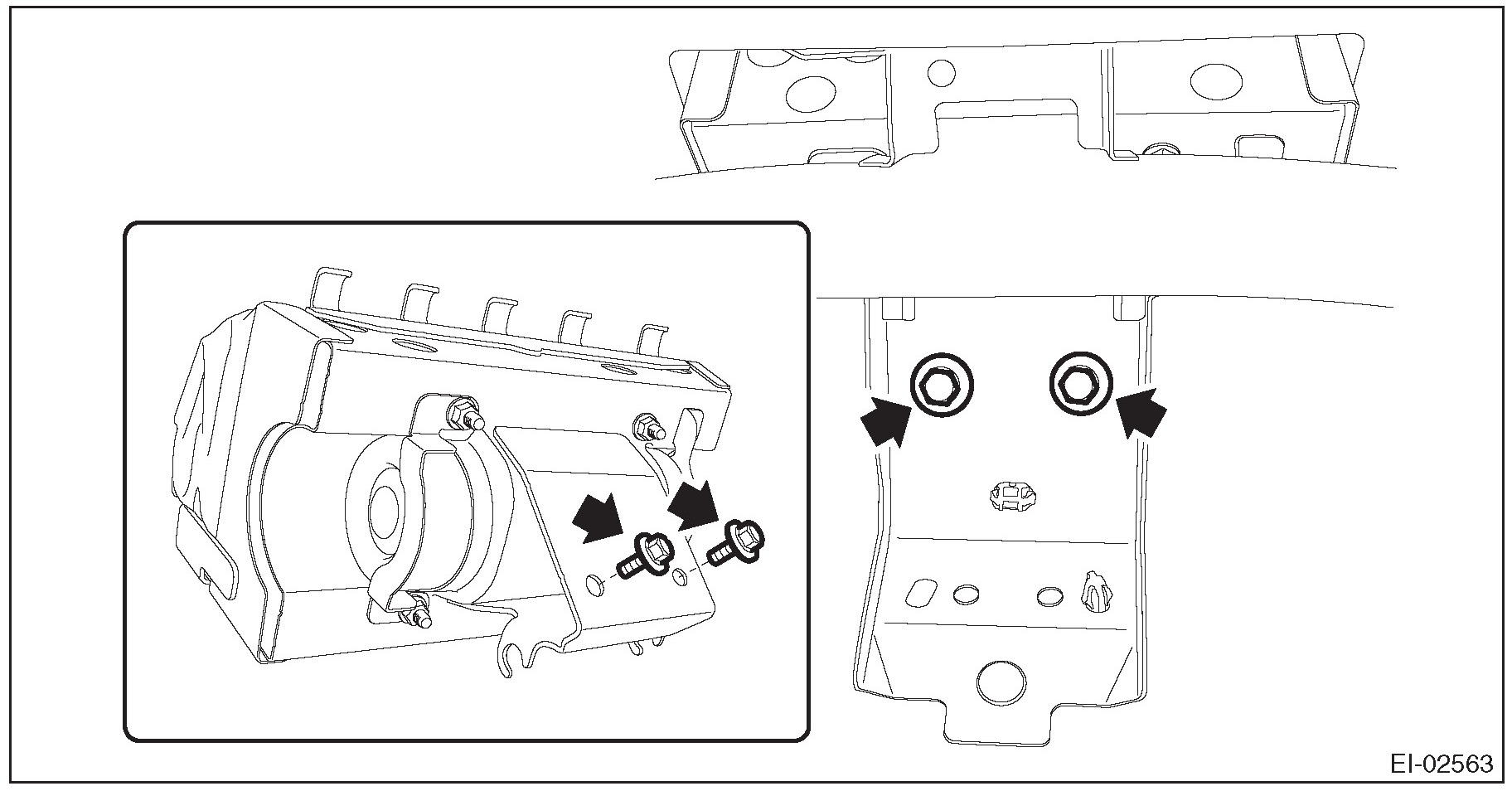 EI-02563