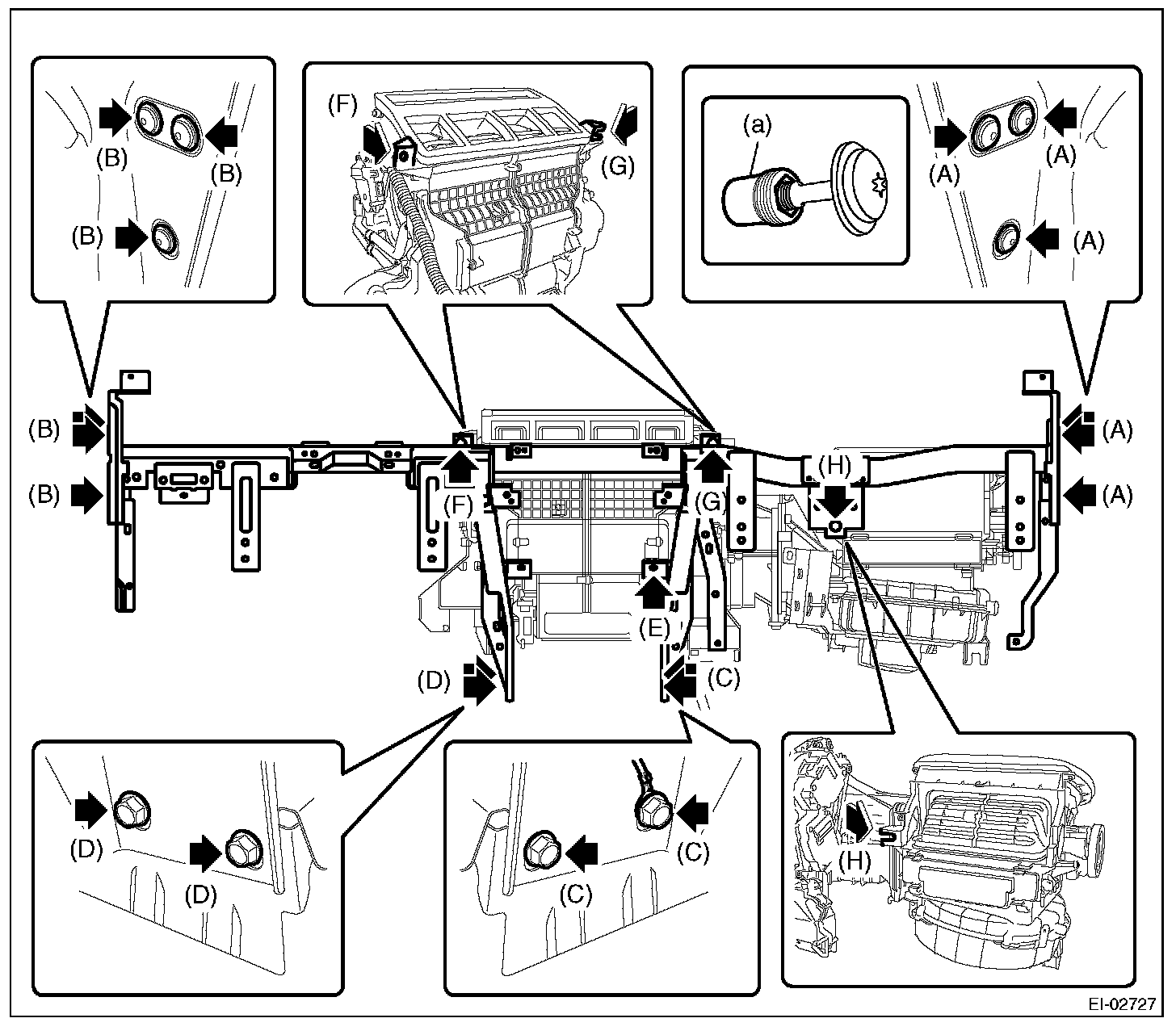 (B)
(B)
(B)
(F)
(G)
(a)
(A)
(A)
(A)
(B)
(B)
(F)
(G)
(H)
(A)
(A)
(E)
(D)
(C)
(D)
(D)
(C)
(C)
(H)
EI-02727