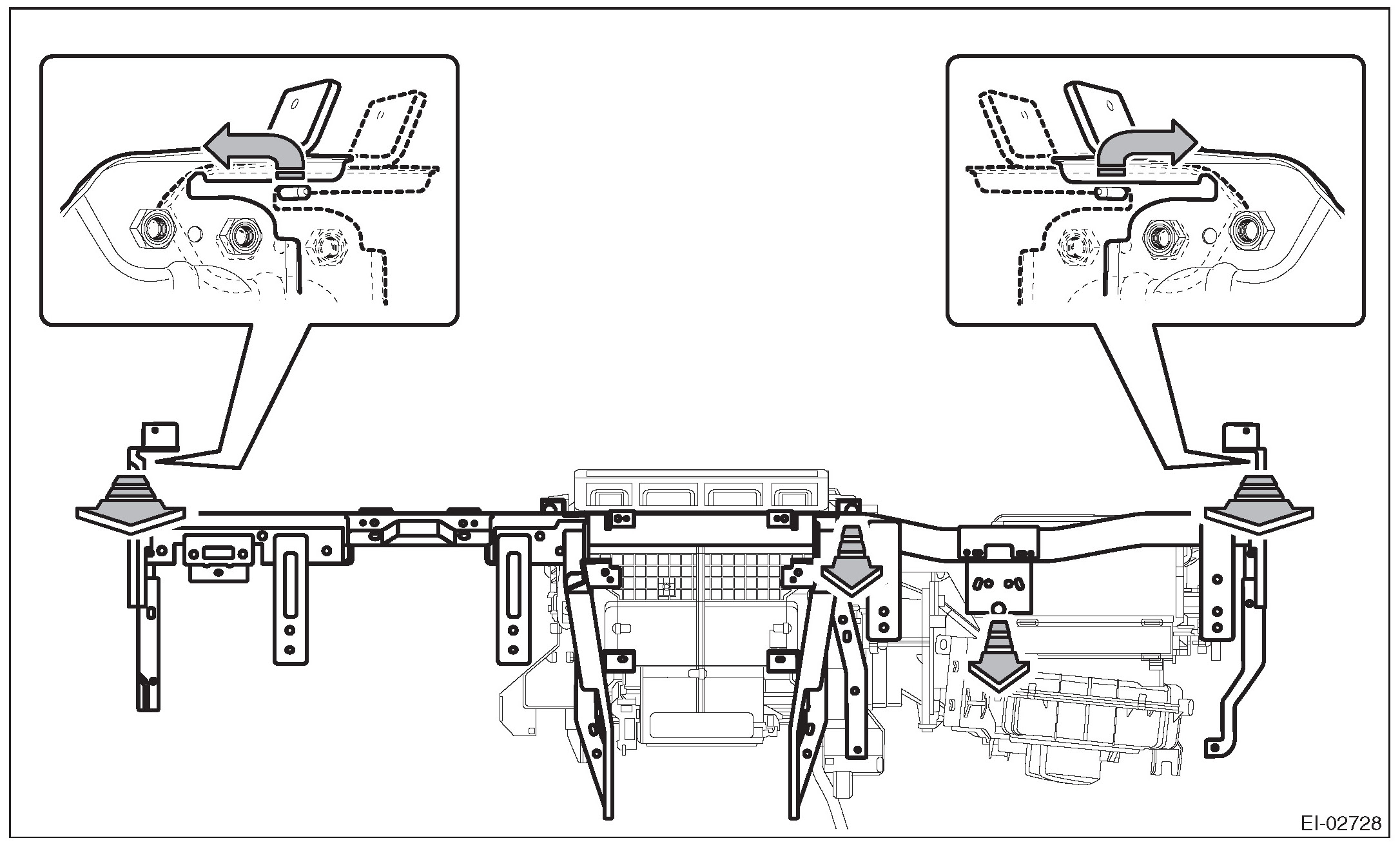 EI-02728