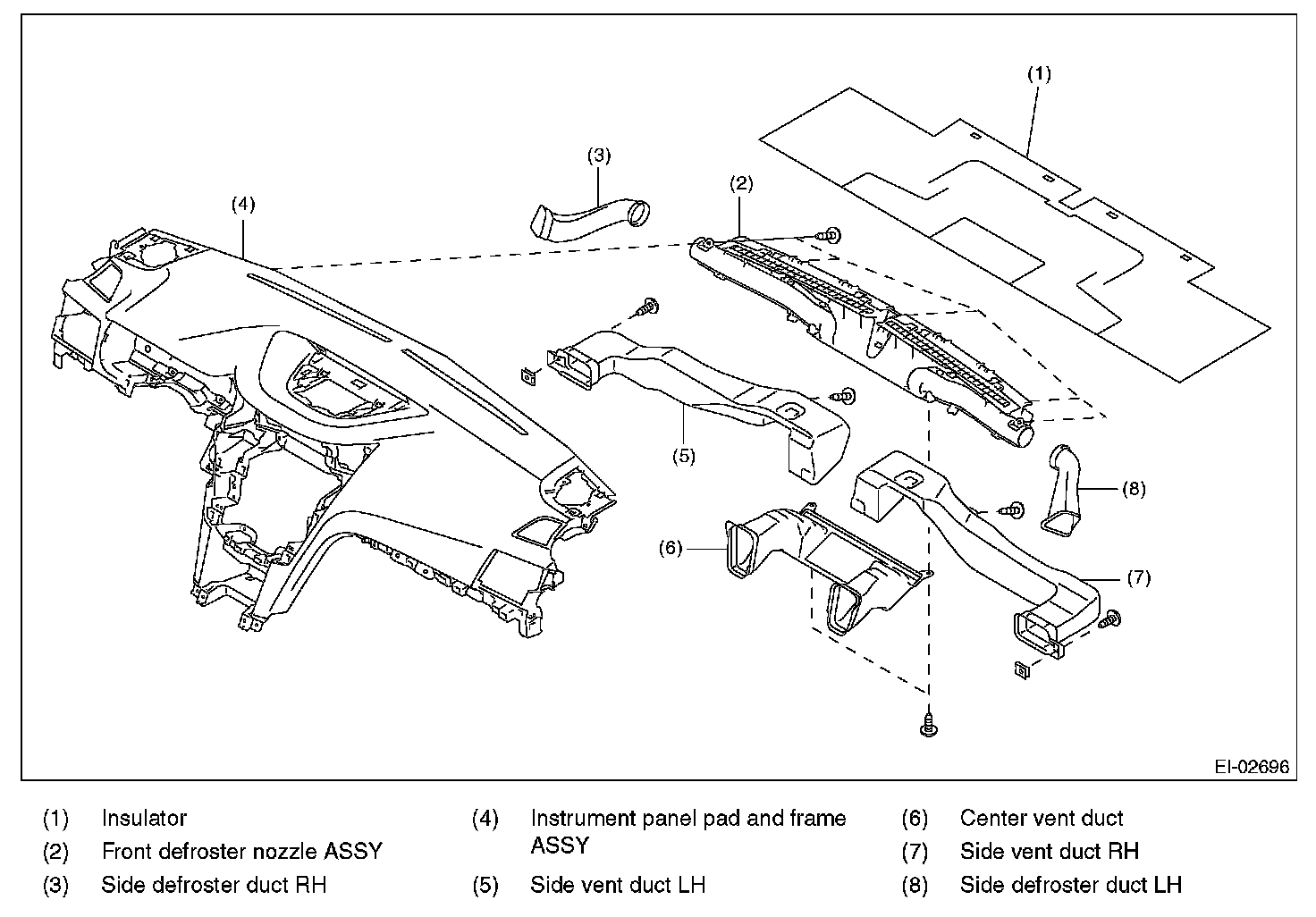 (1)

(3)

(2)

(4)

(5)

(8)

(6)

(7)

EI-02696

(1) Insulator
(2) Front defroster nozzle ASSY
(3) Side defroster duct RH

(4) Instrument panel pad and frame ASSY
(5) Side vent duct LH

(6) Center vent duct
(7) Side vent duct RH
(8) Side defroster duct LH