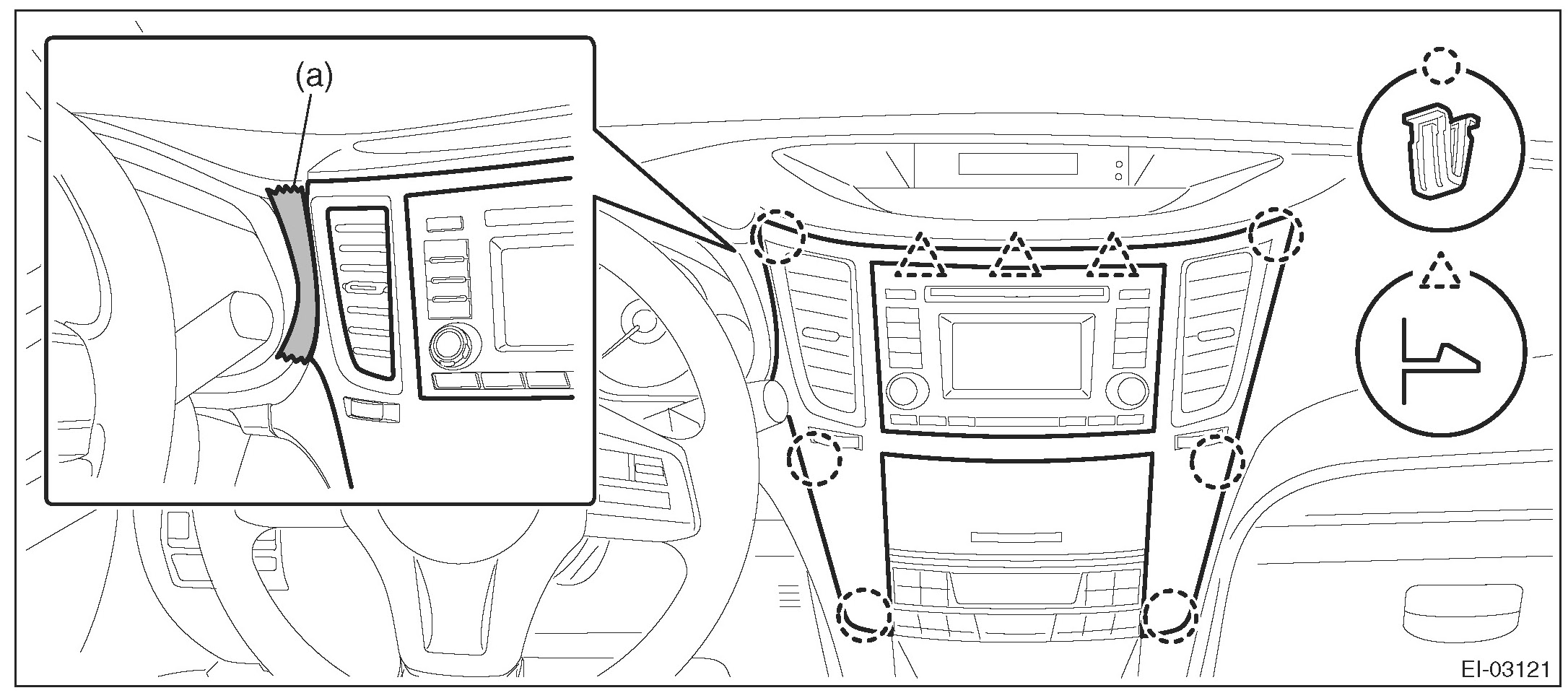 (a)

EI-03121