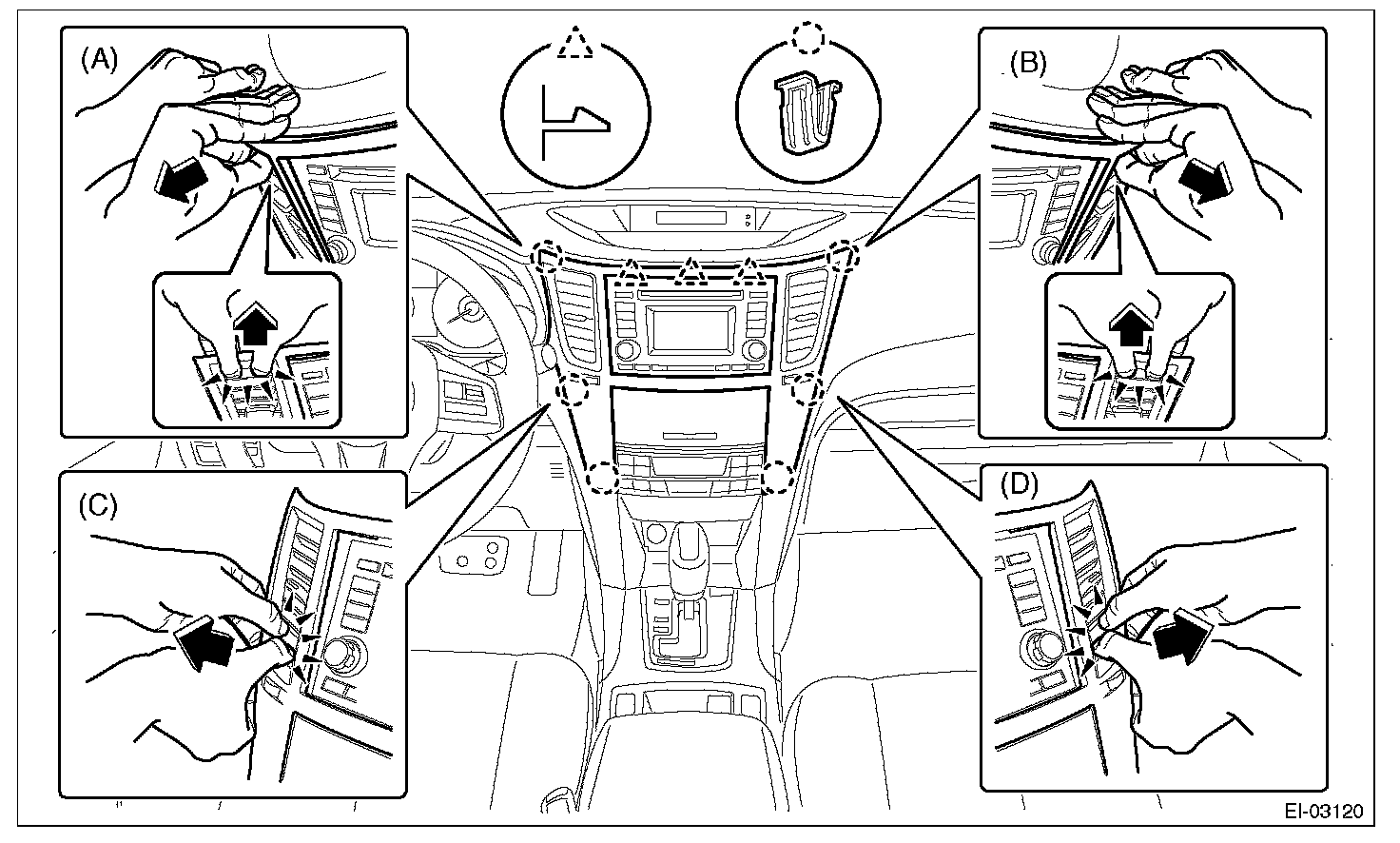 (A)

(B)

(C)

(D)

EI-03120