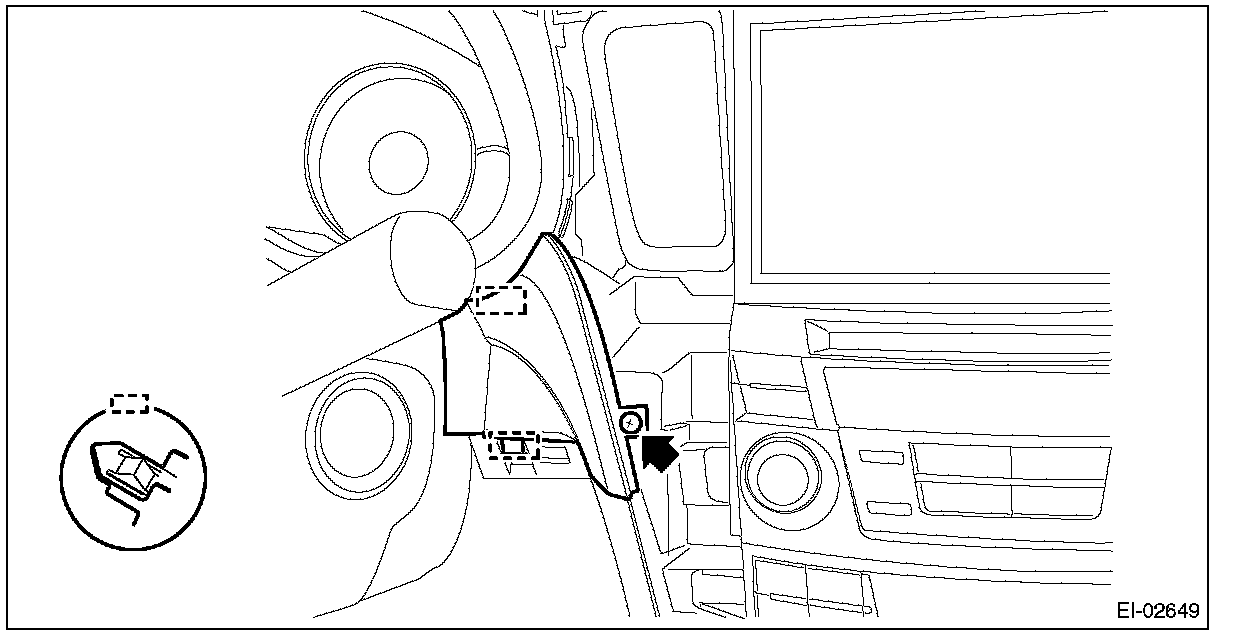 EI-02649