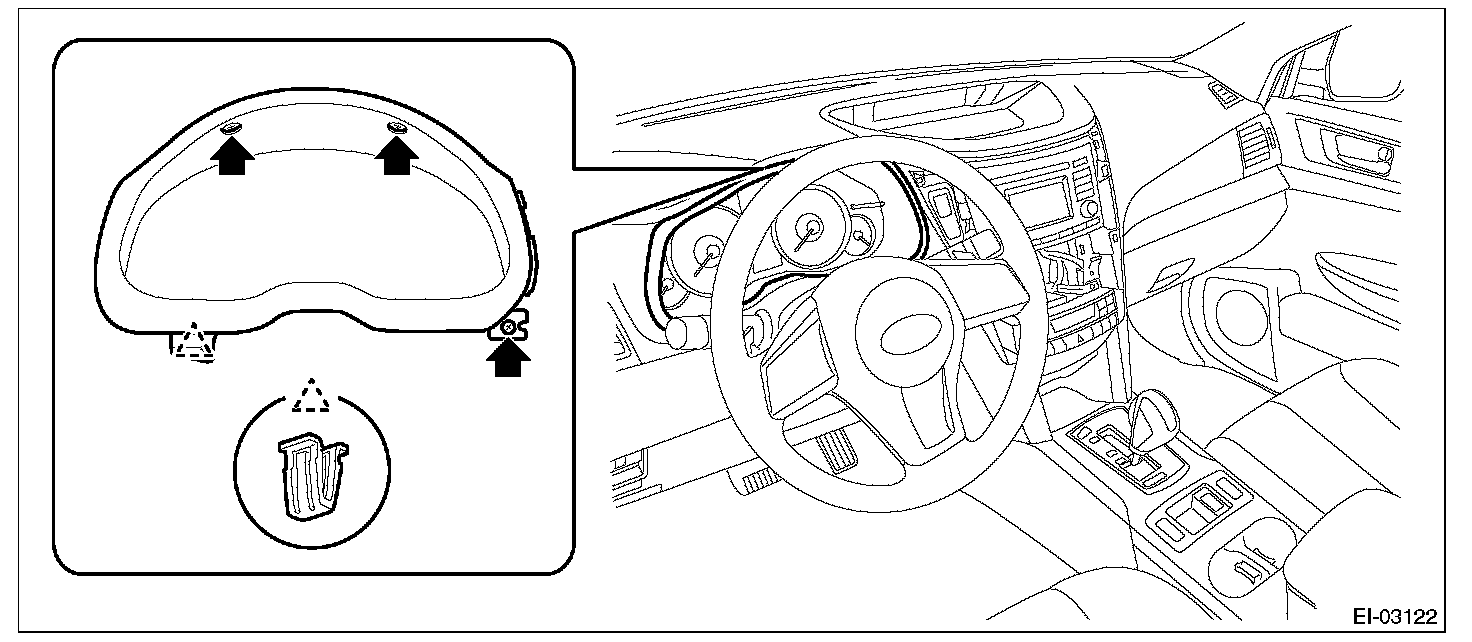 EI-03122