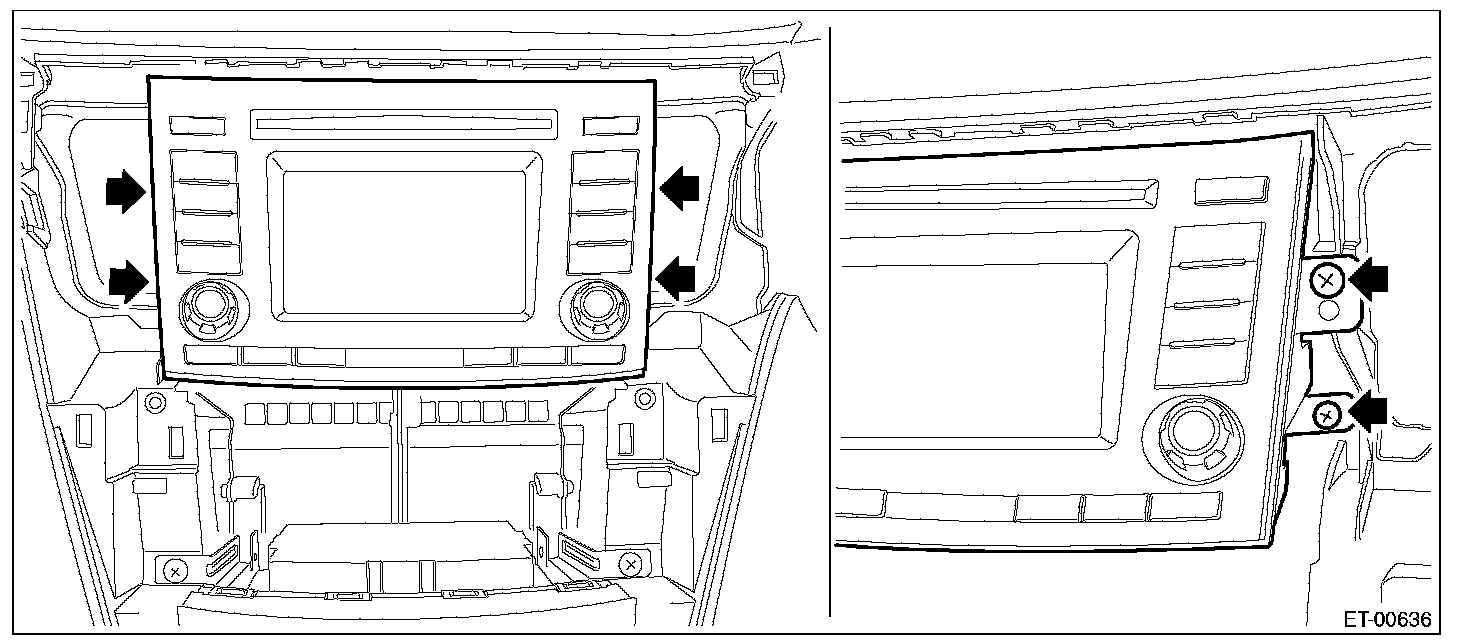 ET-00636