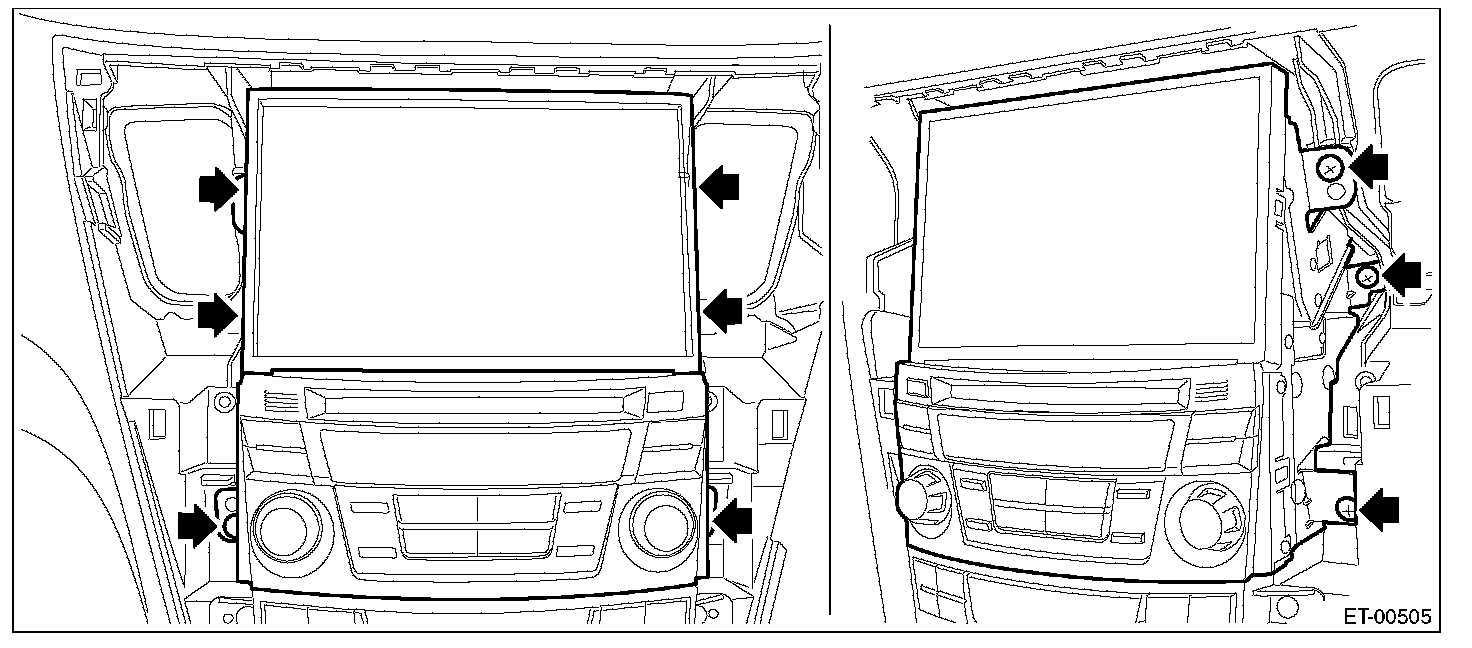 ET-00505