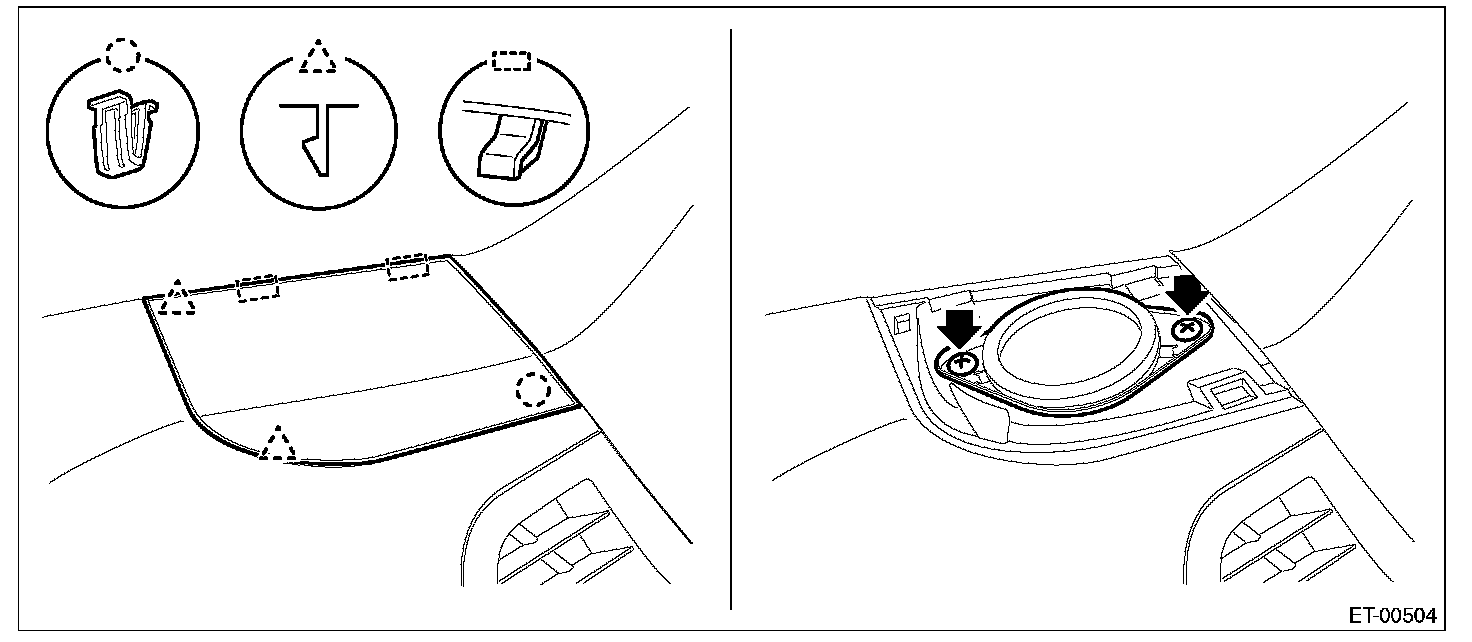 ET-00504