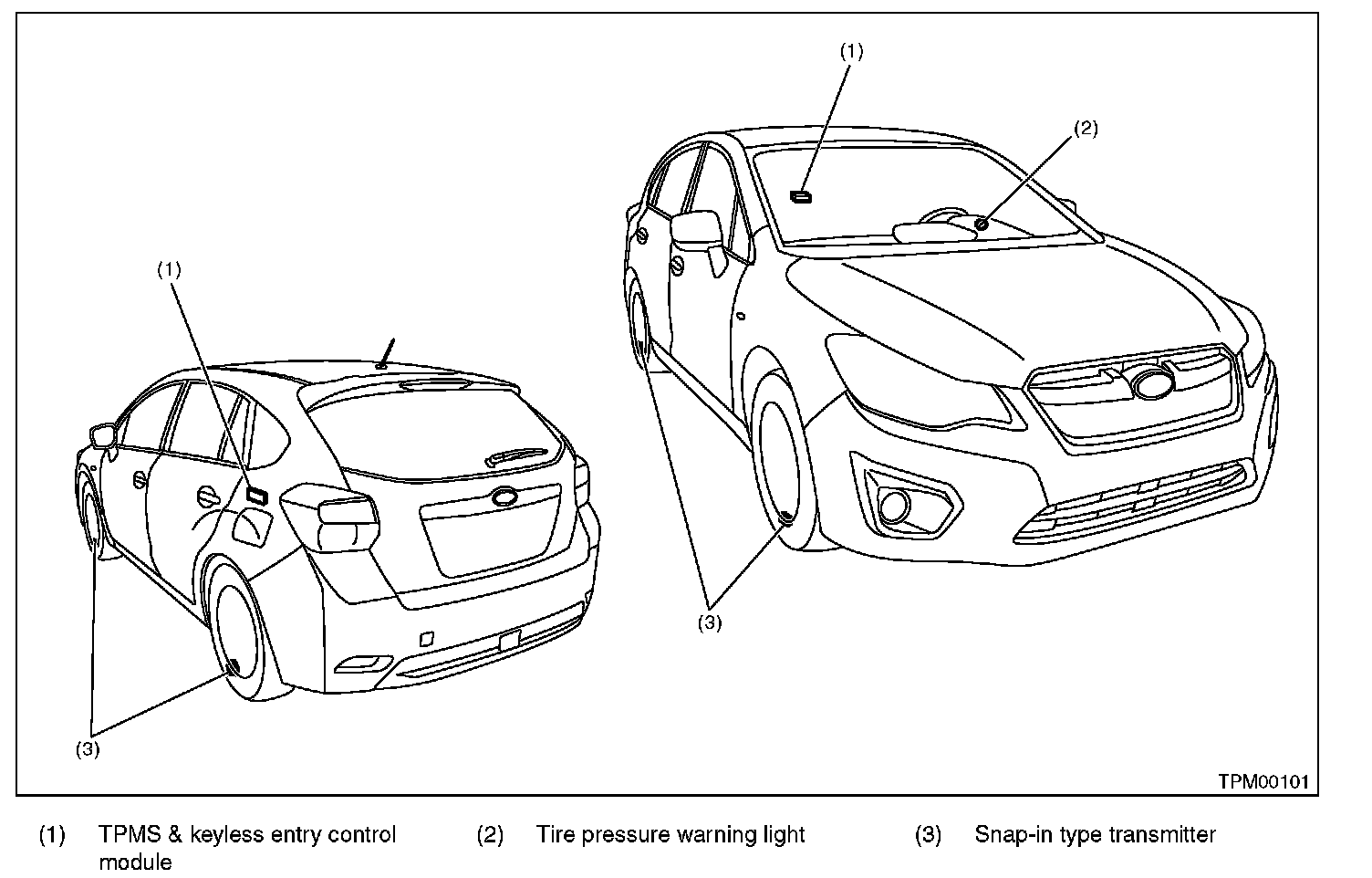 (1)

(2)

(1)

(3)

(3)

TPM00101

(1) TPMS & keyless entry control module

(2) Tire pressure warning light

(3) Snap-in type transmitter