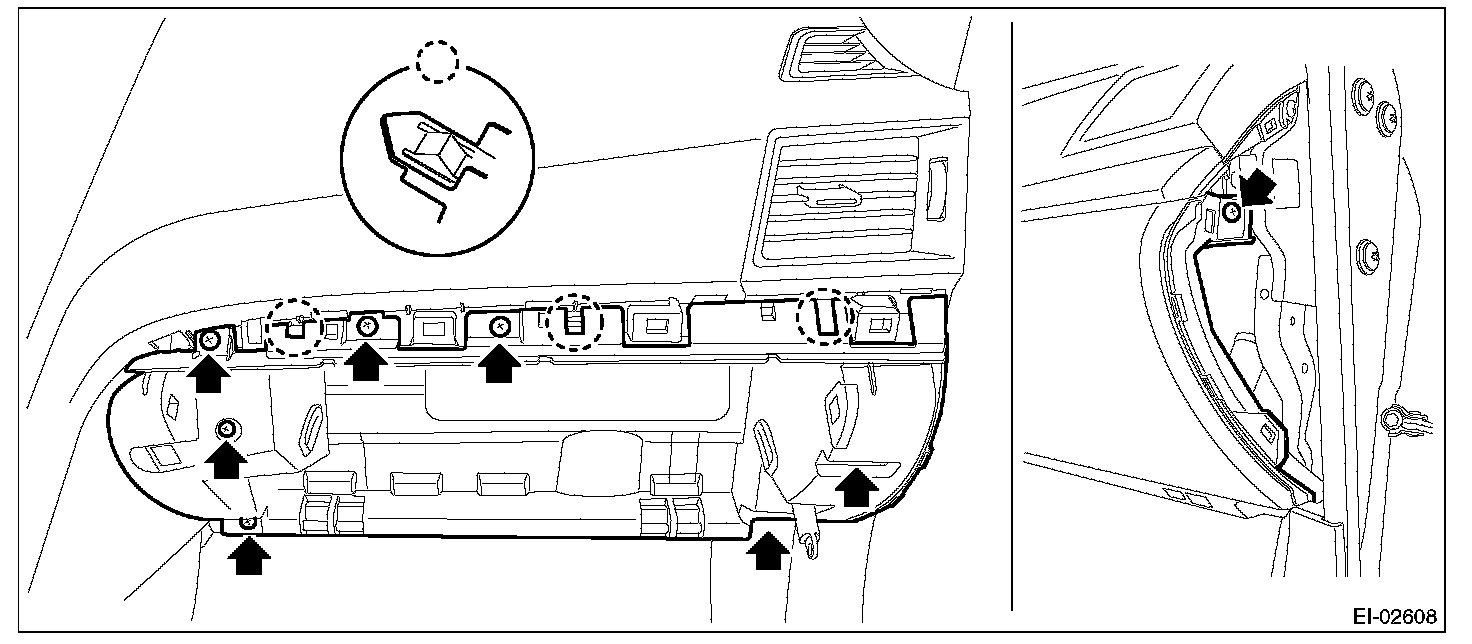 EI-02608