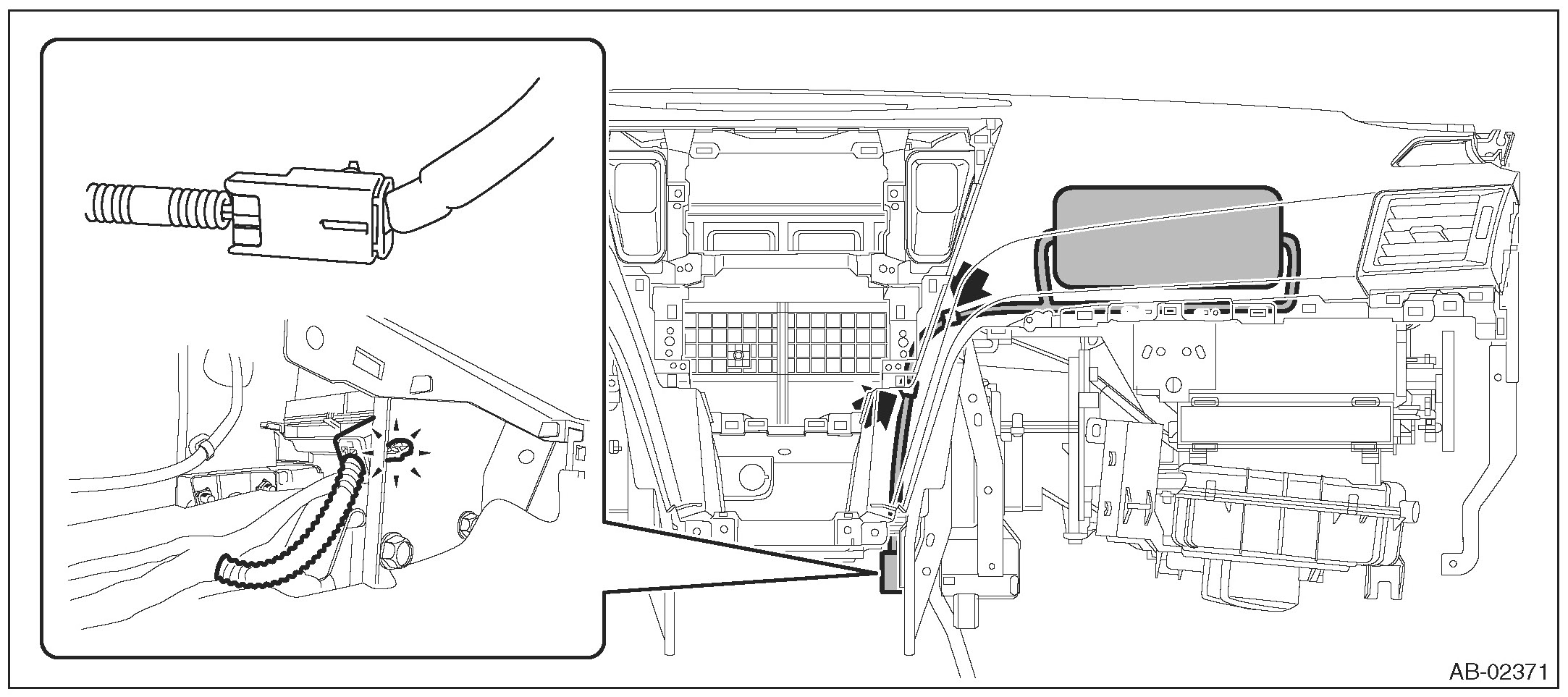 AB-02371