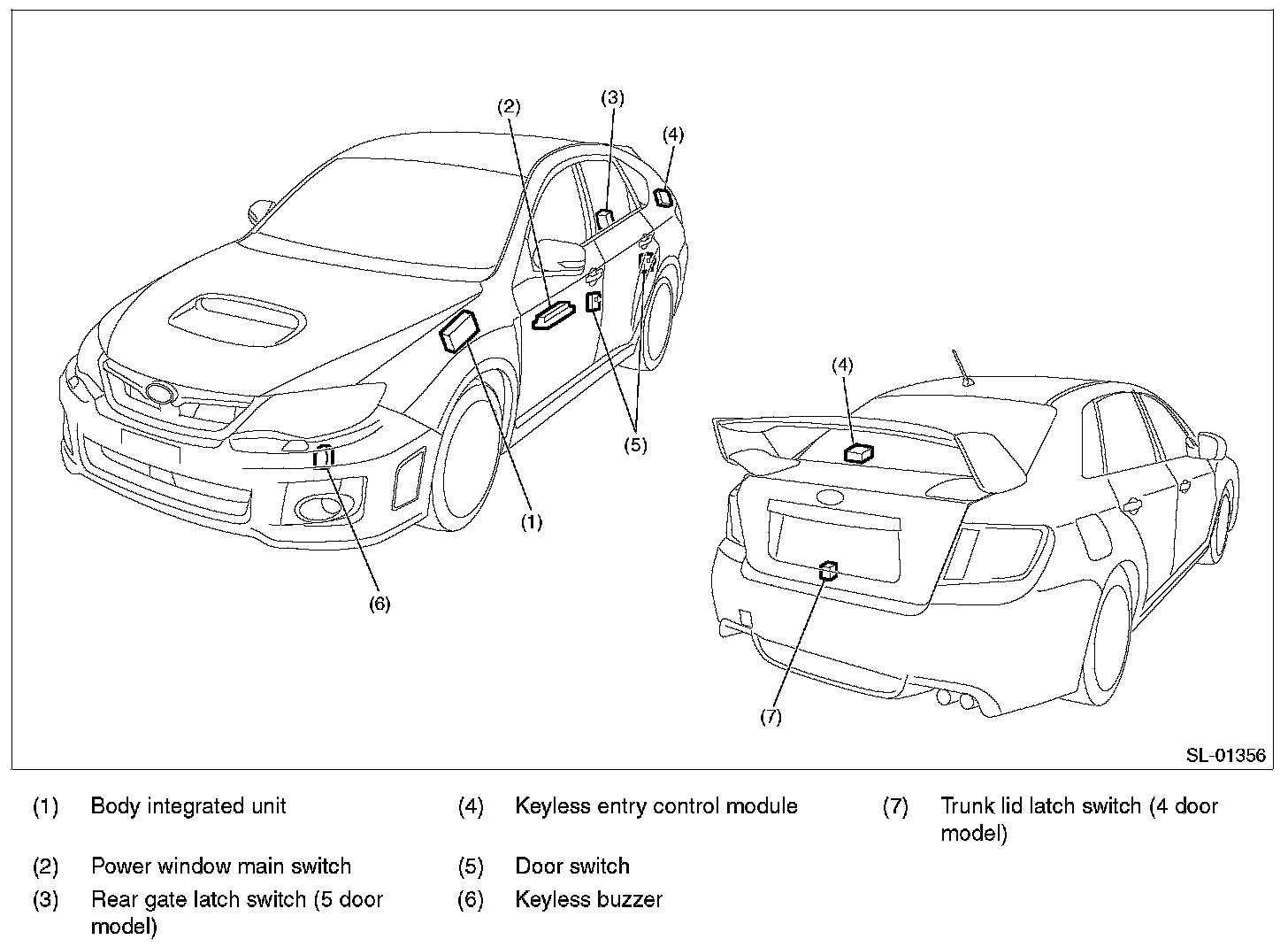 (2)
(3)
(4)
(5)
(1)
(6)
(4)
(7)
SL-01356

(1) Body integrated unit

(2) Power window main switch

(3) Rear gate latch switch (5 door model)

(4) Keyless entry control module

(5) Door switch

(6) Keyless buzzer

(7) Trunk lid latch switch (4 door model)