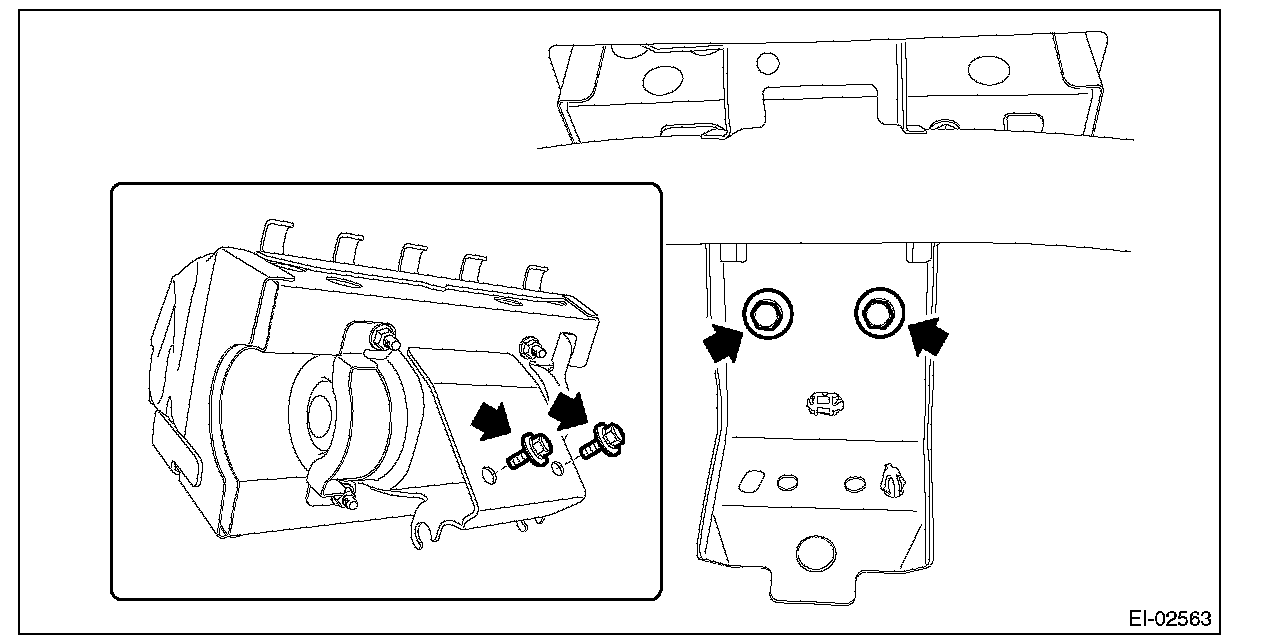 EI-02563