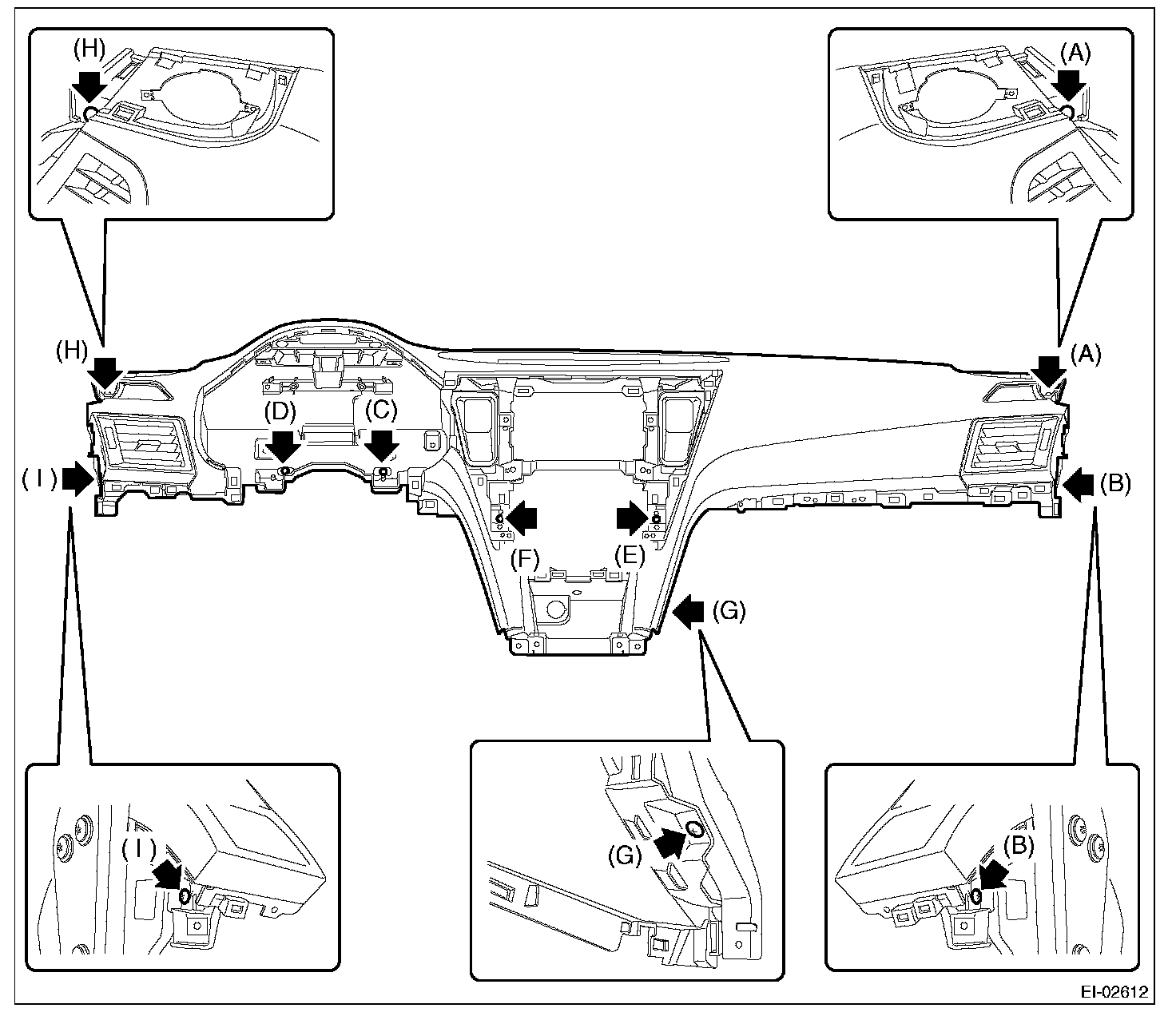 (H)

(A)

(H)

(A)

(D)

(C)

( I )

(B)

(F)

(E)

(G)

( I )

(G)

(B)

EI-02612