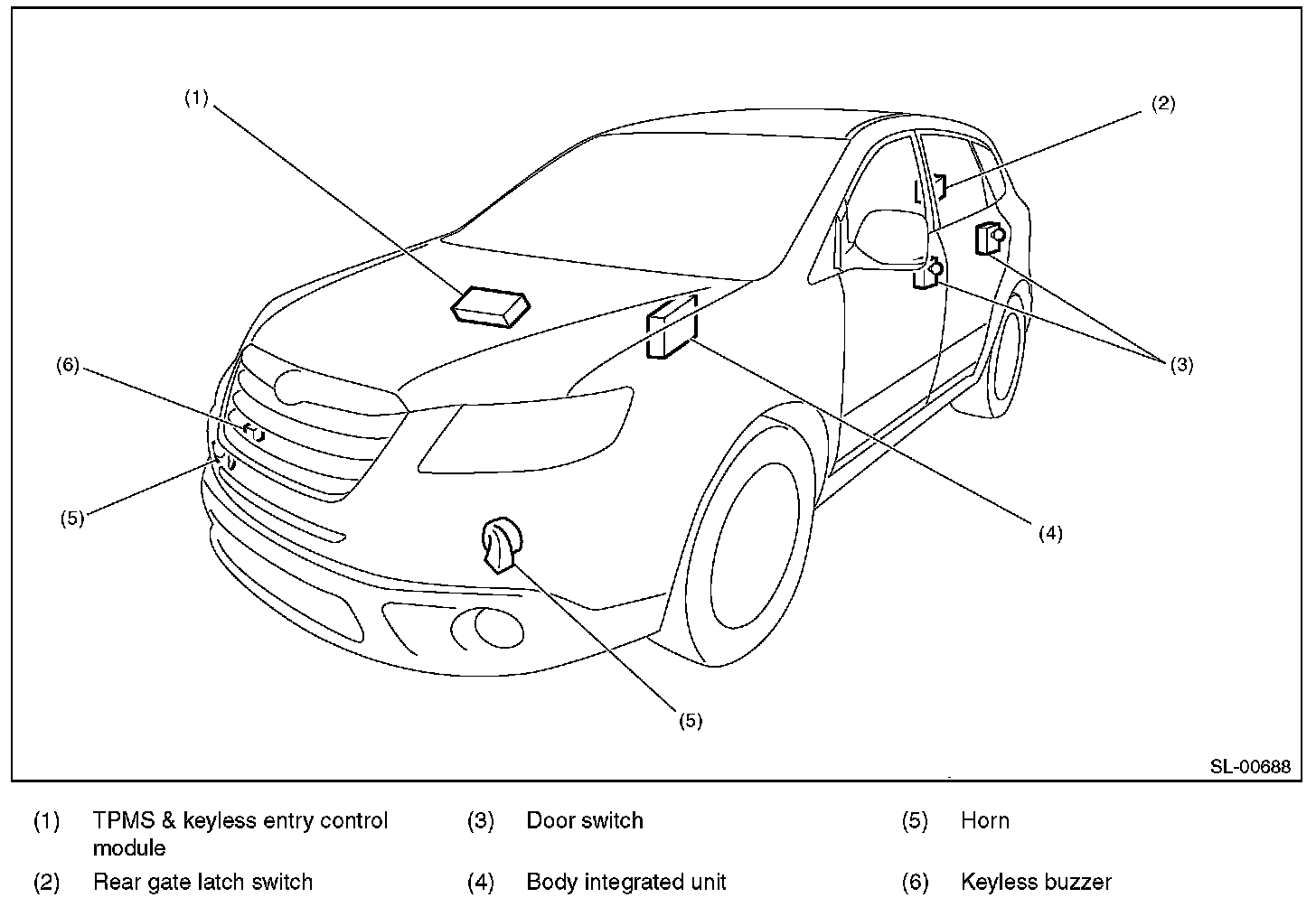 (1)

(2)

(6)

(3)

(5)

(4)

(5)

SL-00688

(1) TPMS & keyless entry control module

(2) Rear gate latch switch

(3) Door switch

(4) Body integrated unit

(5) Horn

(6) Keyless buzzer