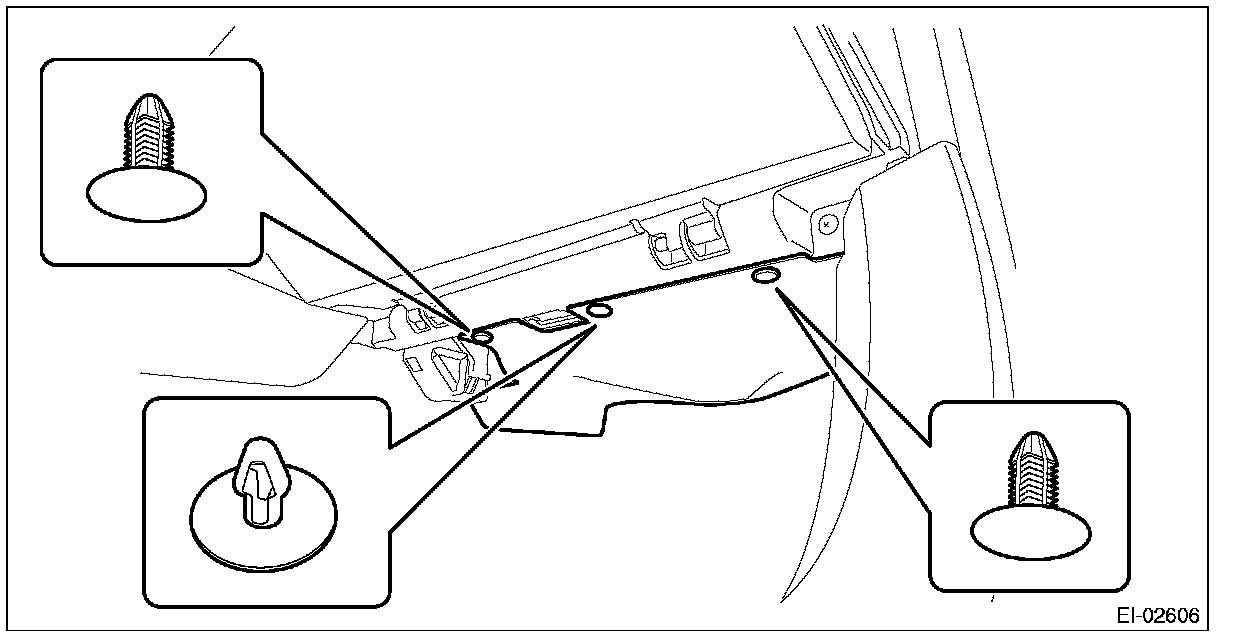 EI-02606