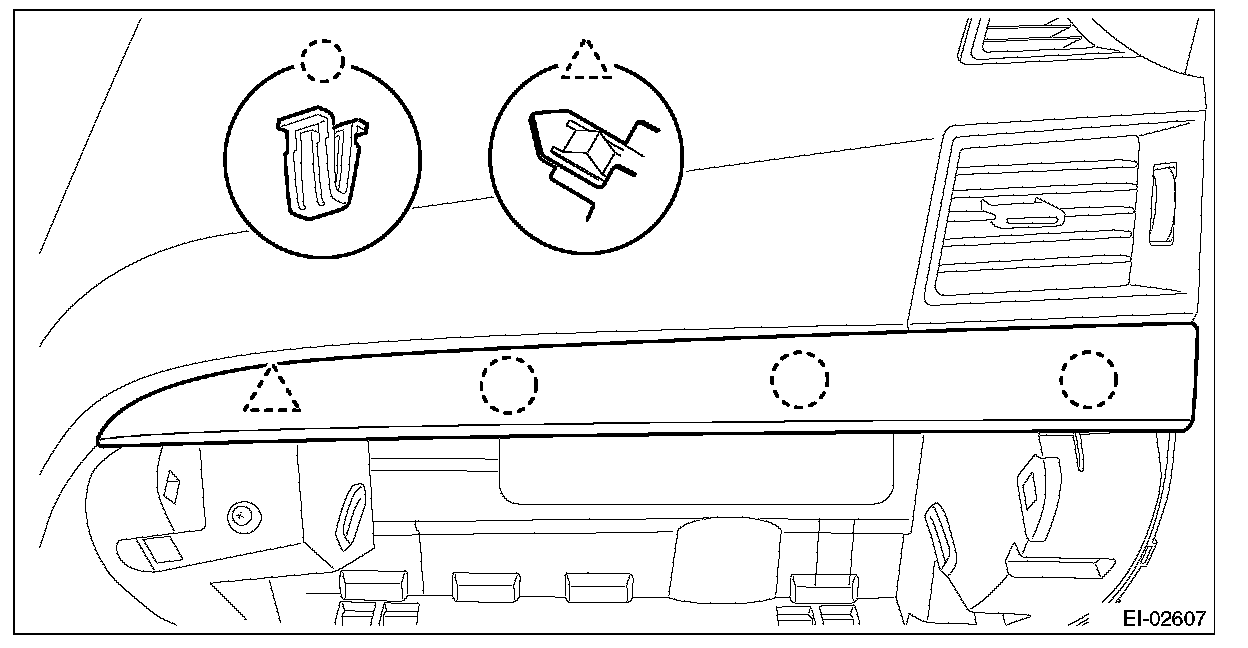 EI-02607