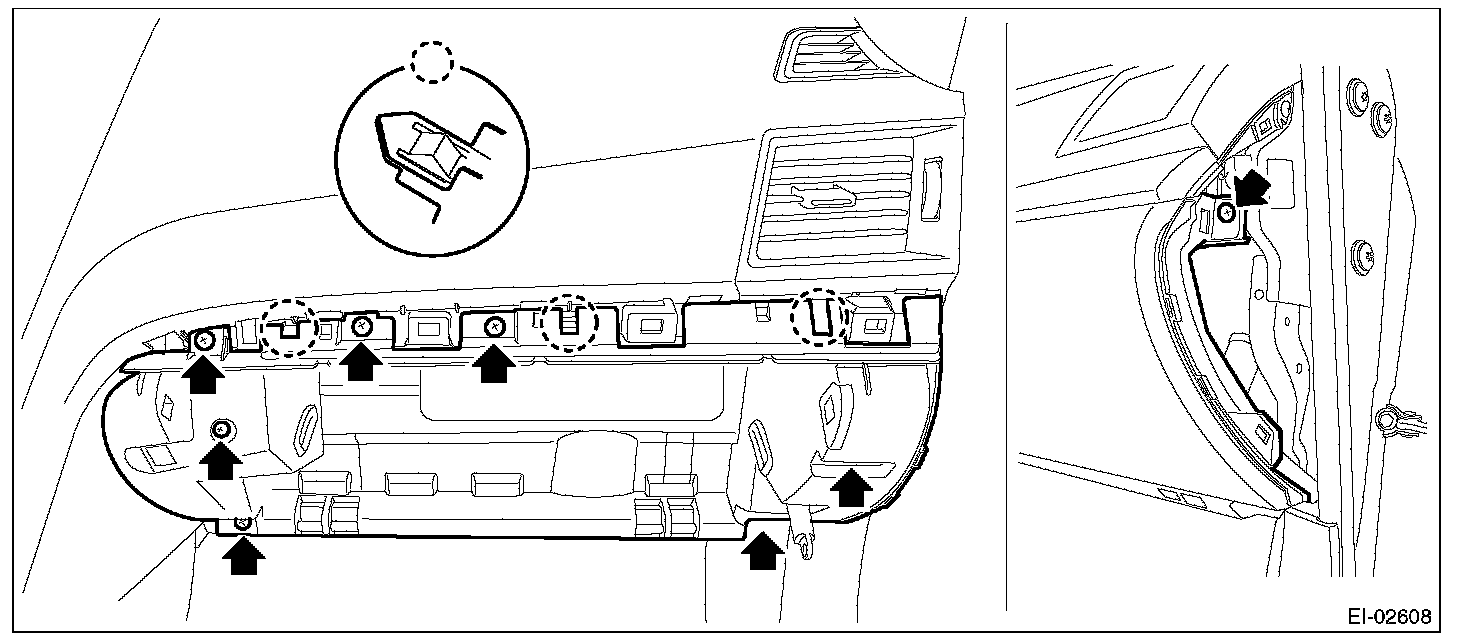 EI-02608