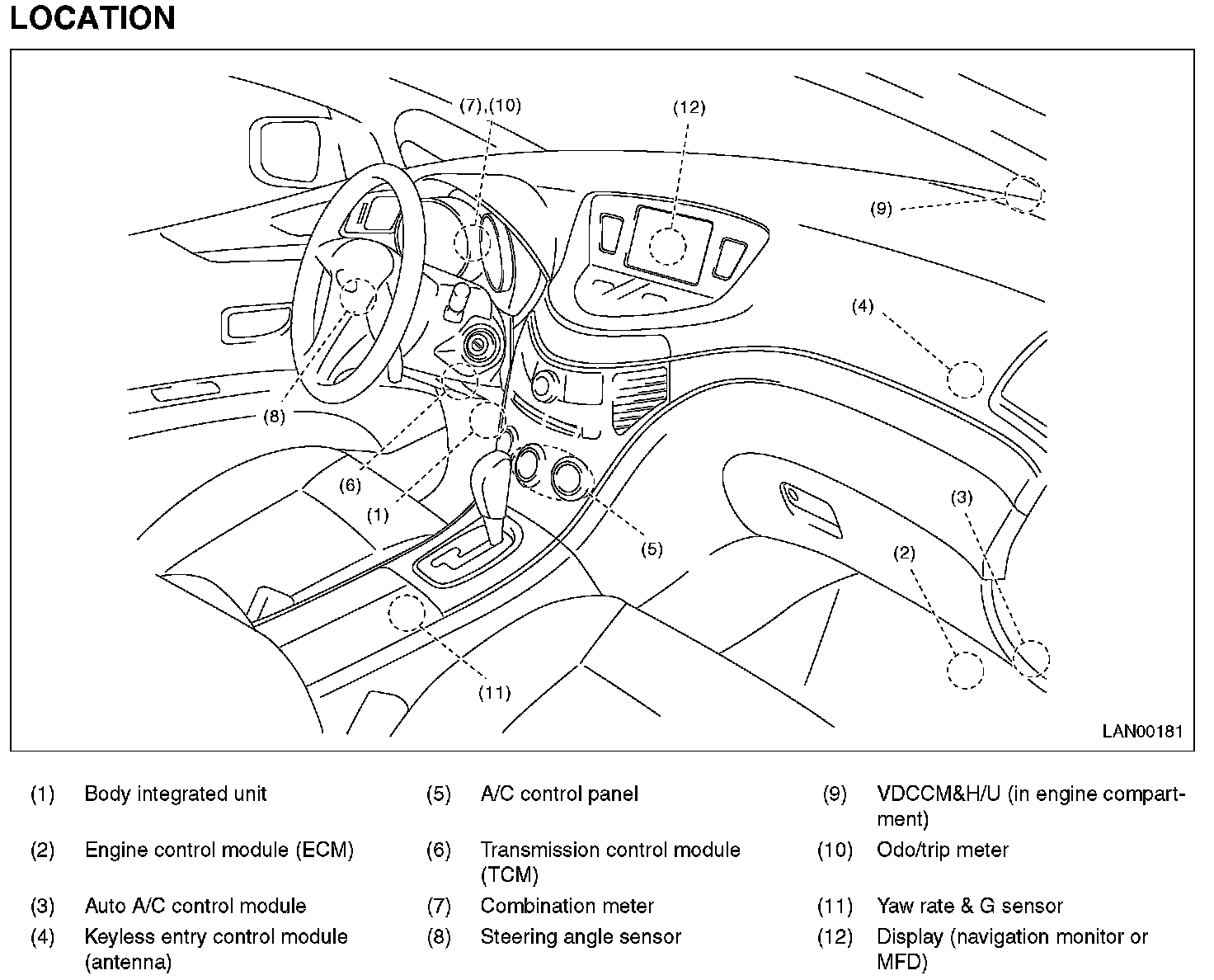 LOCATION

(7),(10)
(12)
(9)
(4)
(8)
(6)
(1)
(5)
(3)
(2)
(11)
LAN00181

(1) Body integrated unit
(2) Engine control module (ECM)
(3) Auto A/C control module
(4) Keyless entry control module (antenna)

(5) A/C control panel
(6) Transmission control module (TCM)
(7) Combination meter
(8) Steering angle sensor

(9) VDCCM&H/U (in engine compartment)
(10) Odo/trip meter
(11) Yaw rate & G sensor
(12) Display (navigation monitor or MFD)