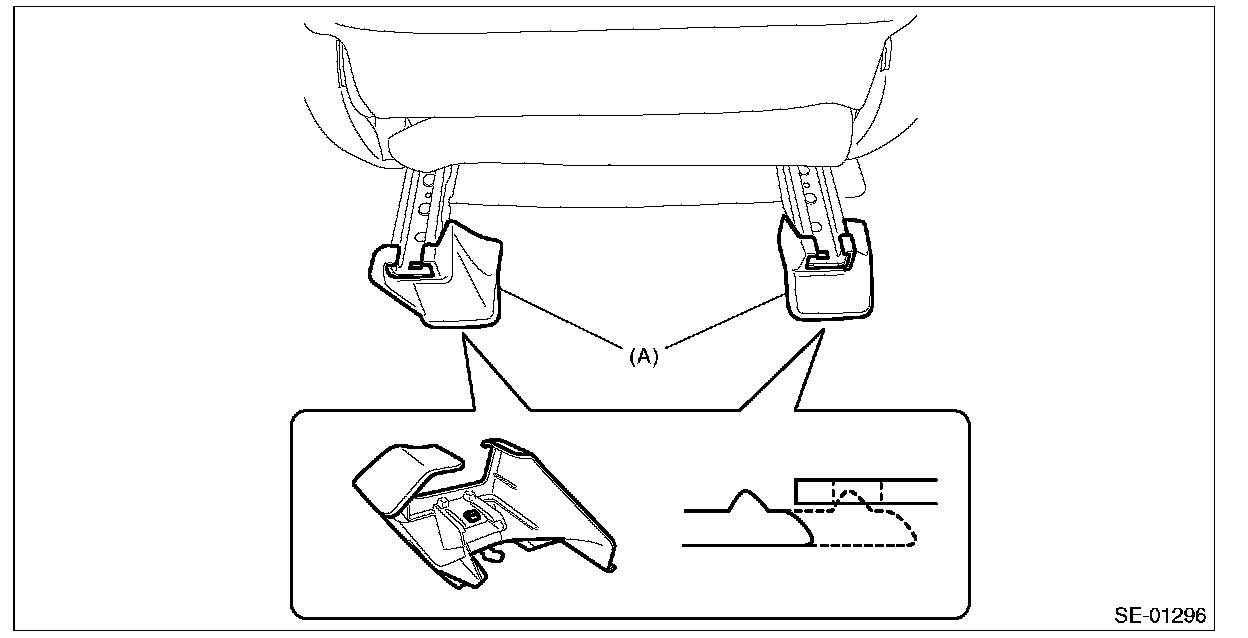 (A)

SE-01296