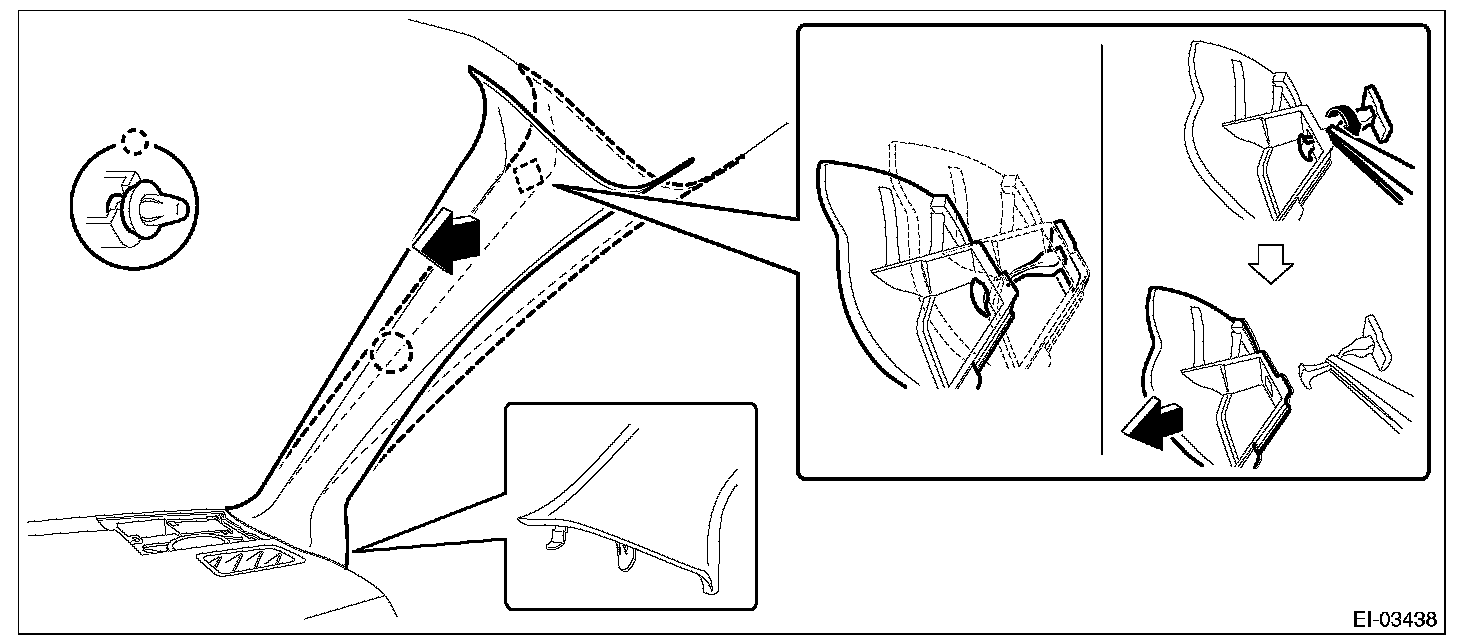 EI-03438