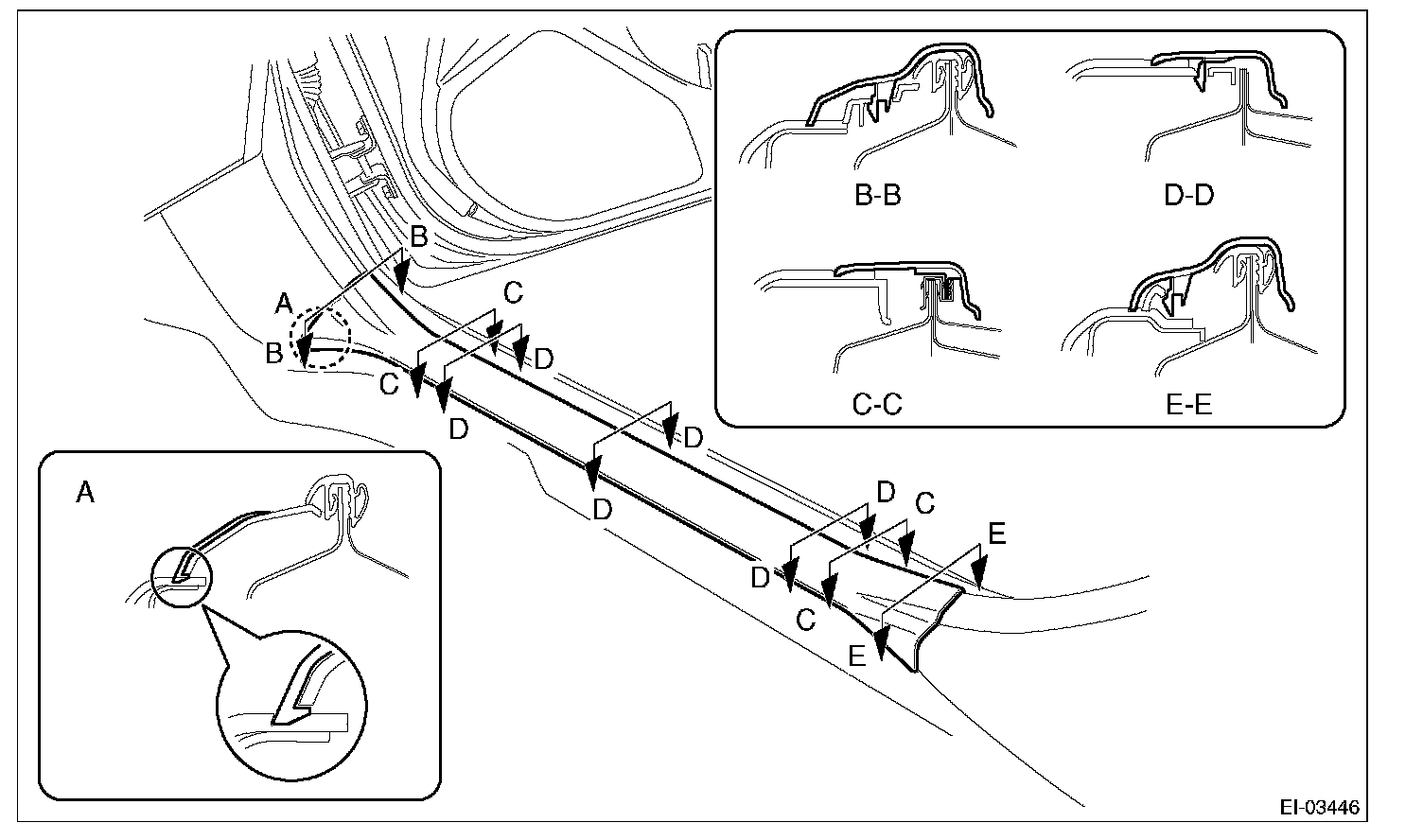 B-B
D-D
C-C
E-E
B
A
B
C
C
D
D
D
D
D
C
E
D
C
E
A
EI-03446