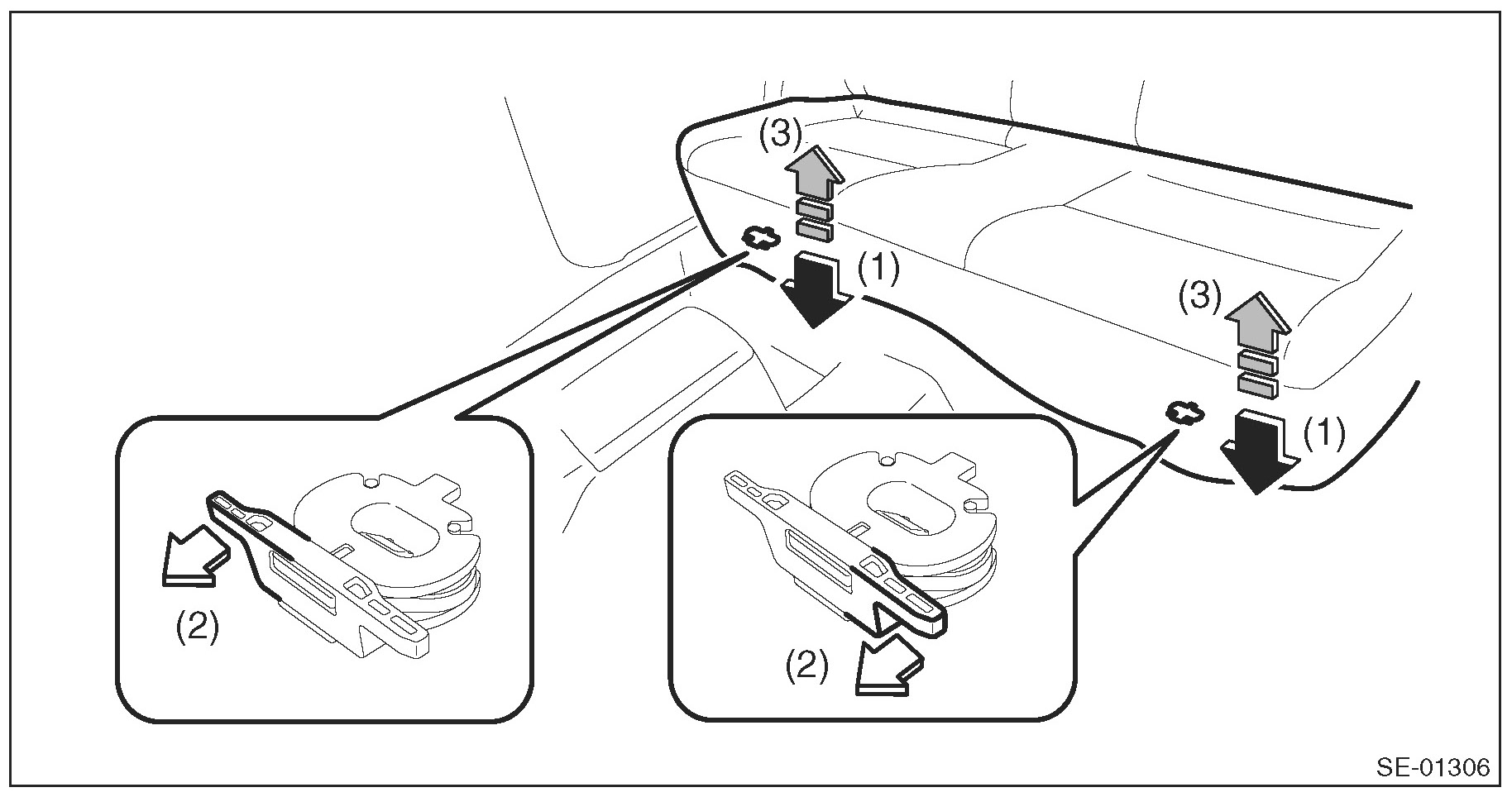 (3)

(1)

(3)

(1)

(2)

(2)

SE-01306