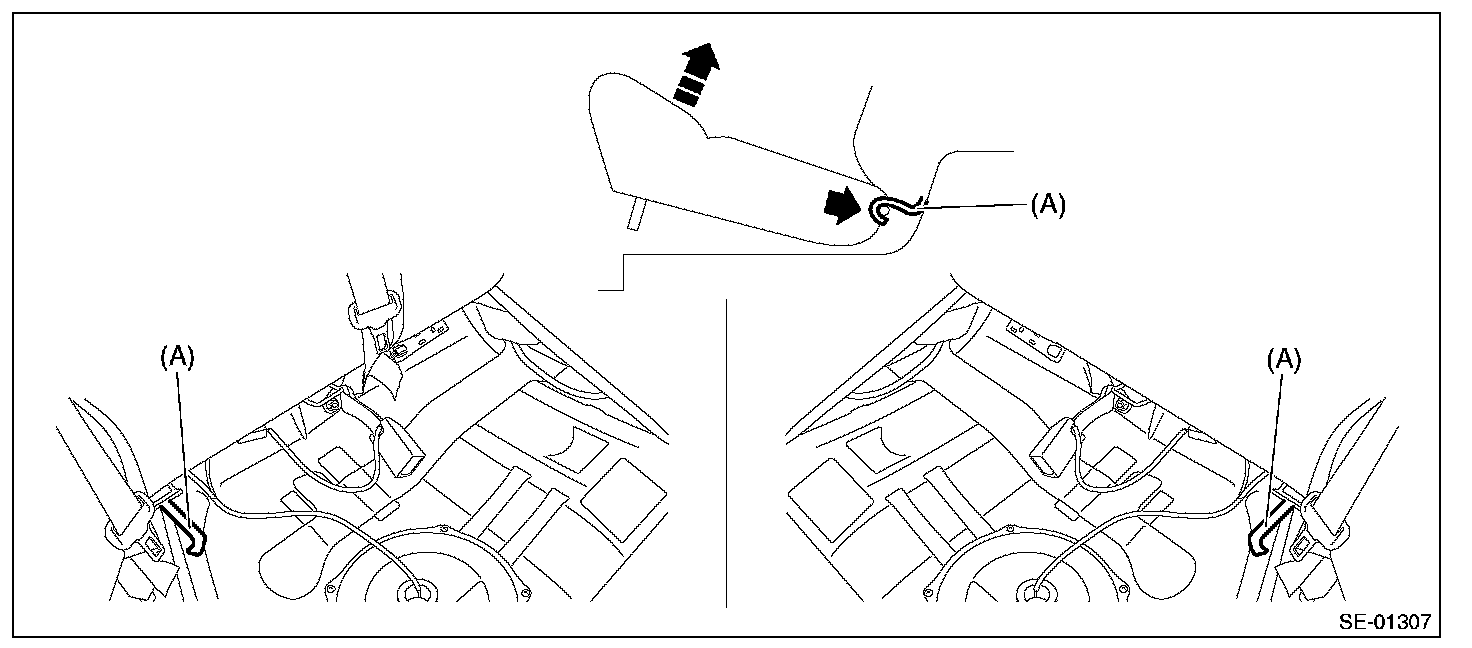 (A)

(A)

(A)

SE-01307