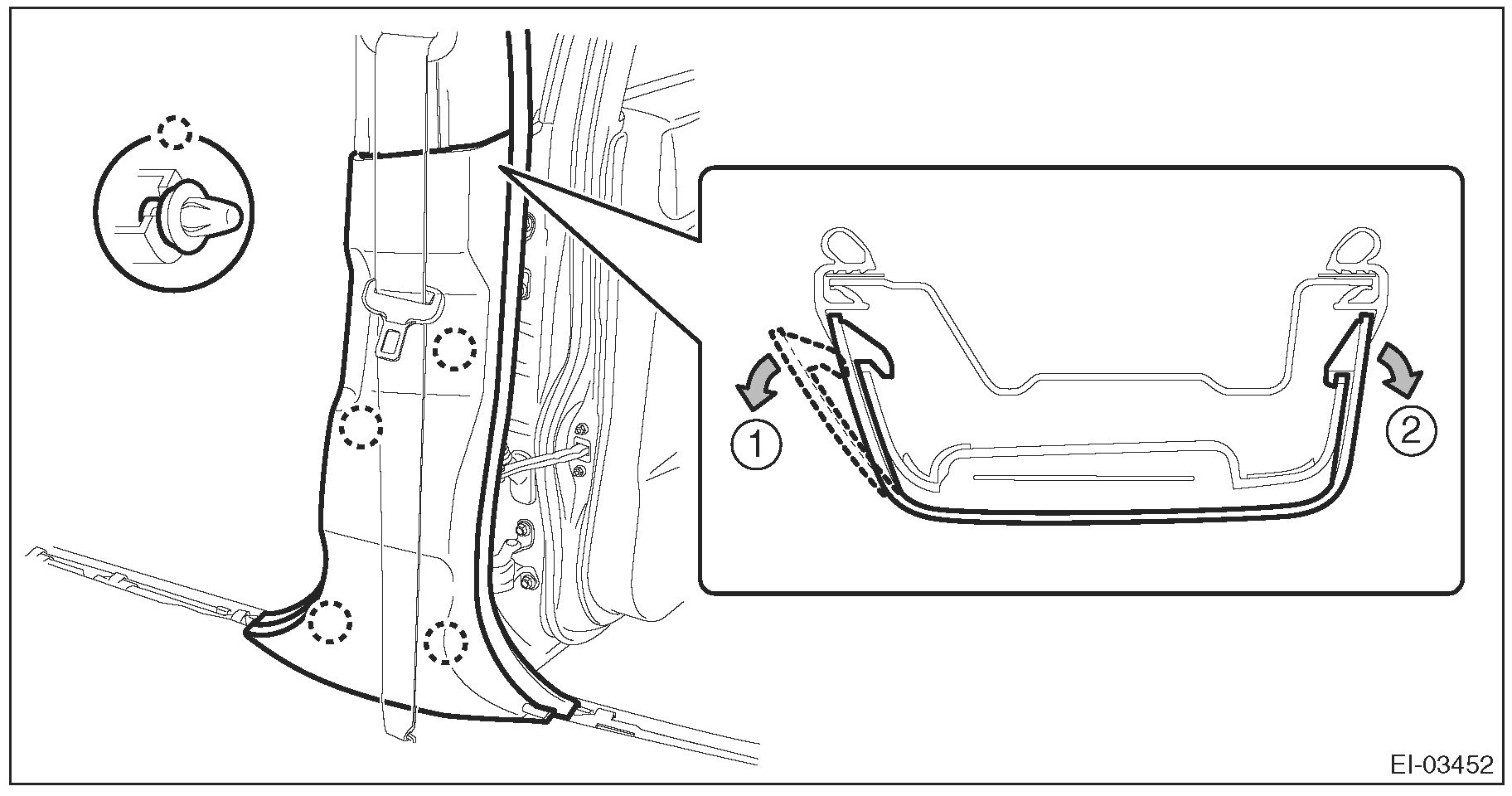 1
2
EI-03452