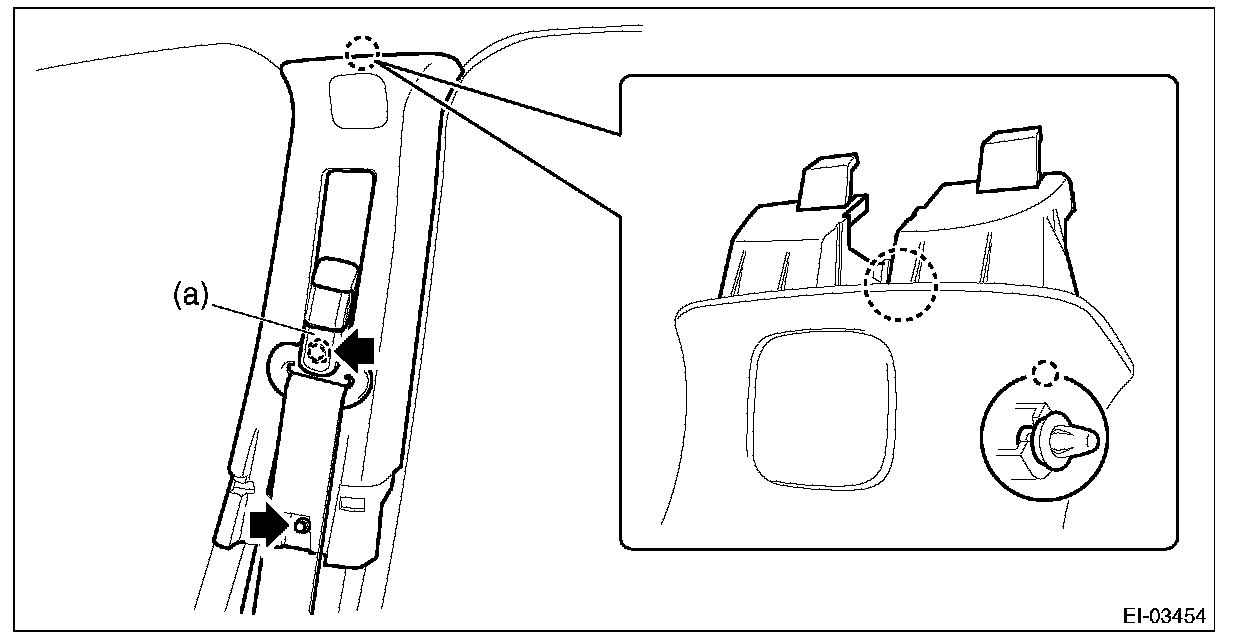 (a)

EI-03454