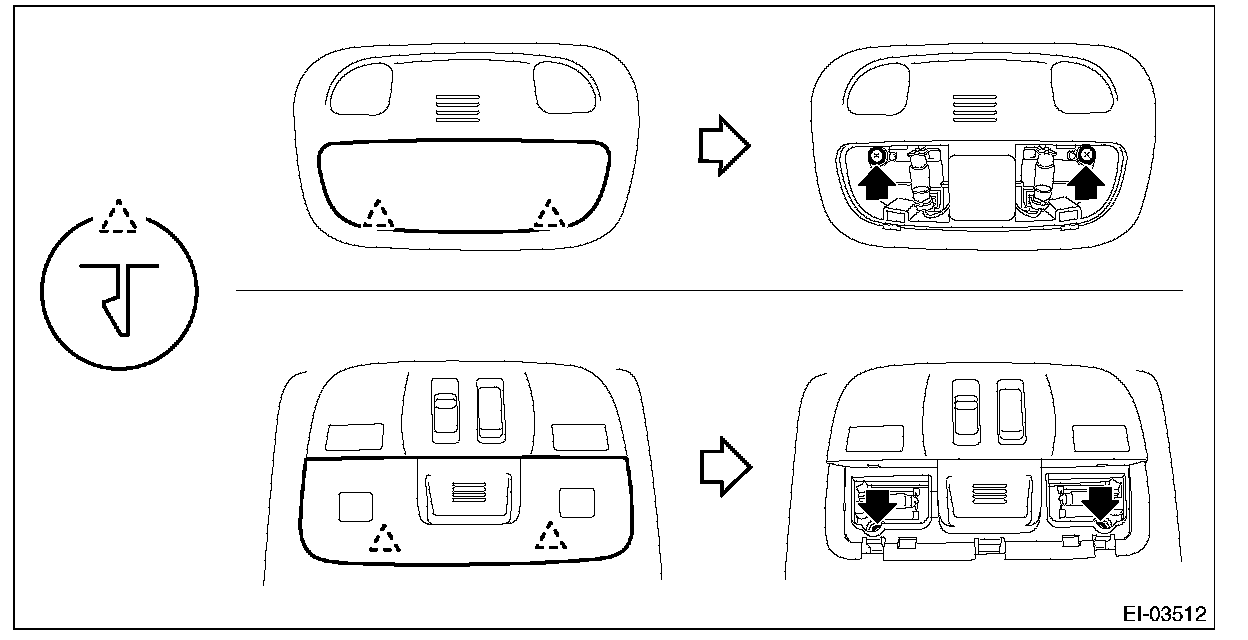 EI-03512