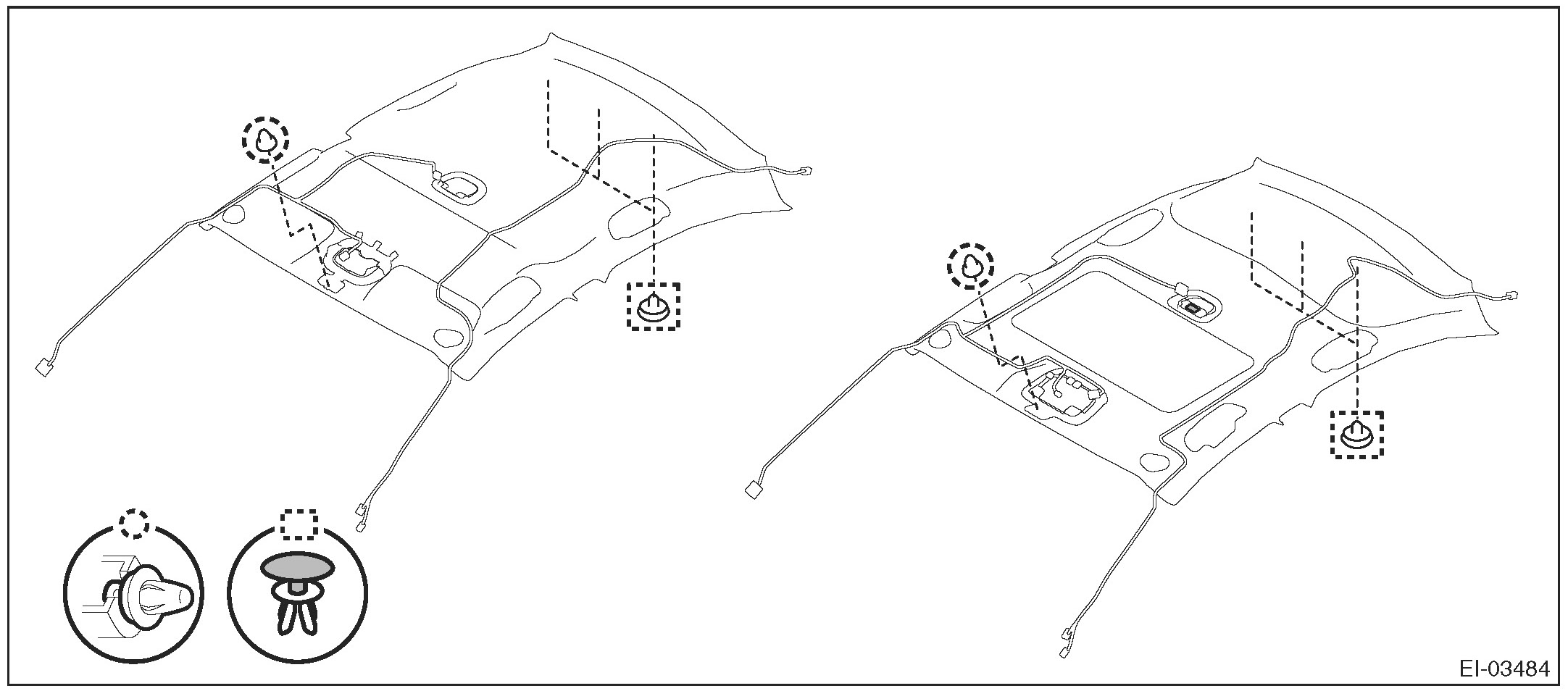 EI-03484