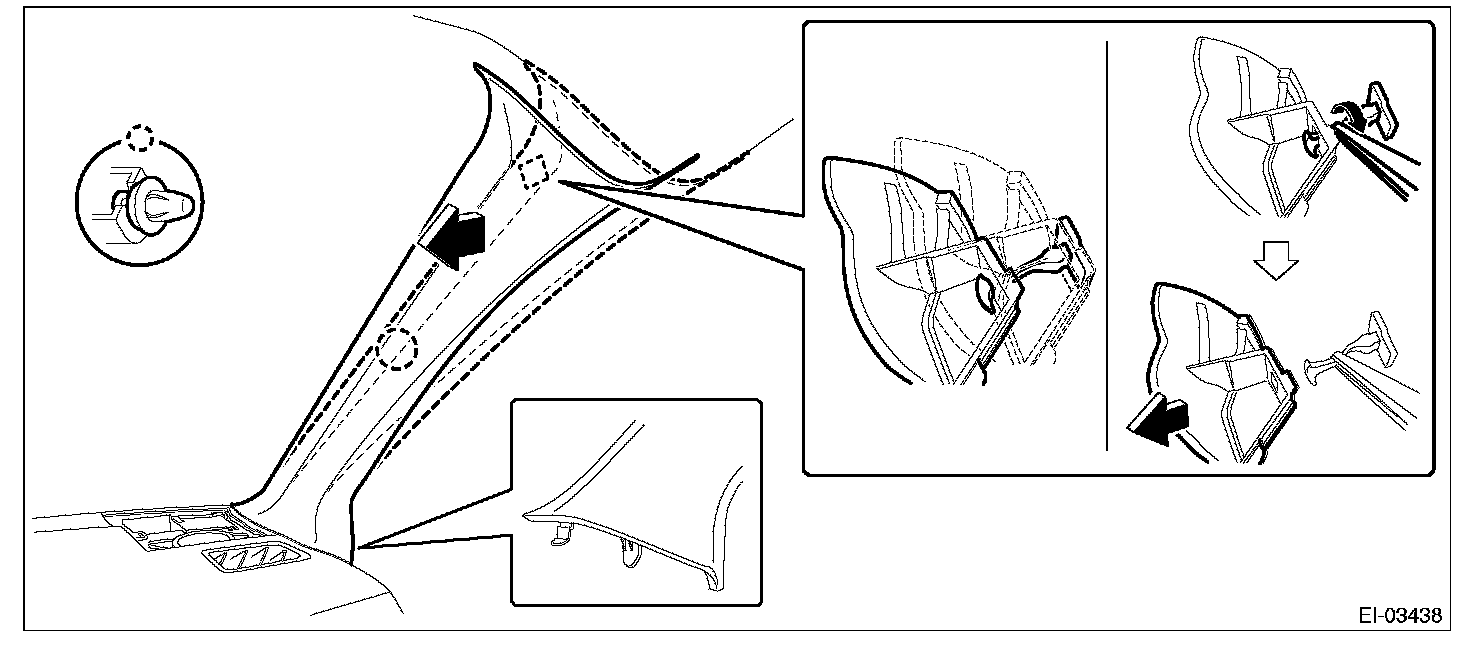 EI-03438