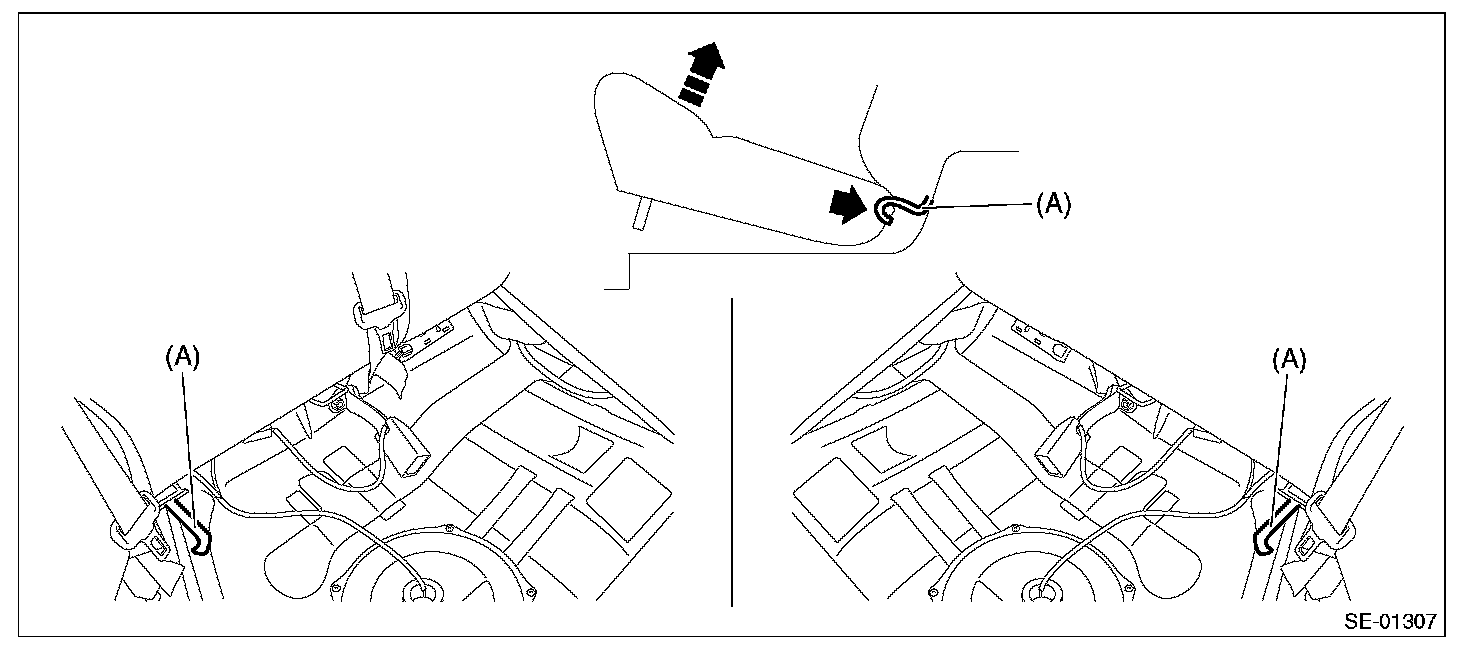 (A)

(A)

(A)

SE-01307