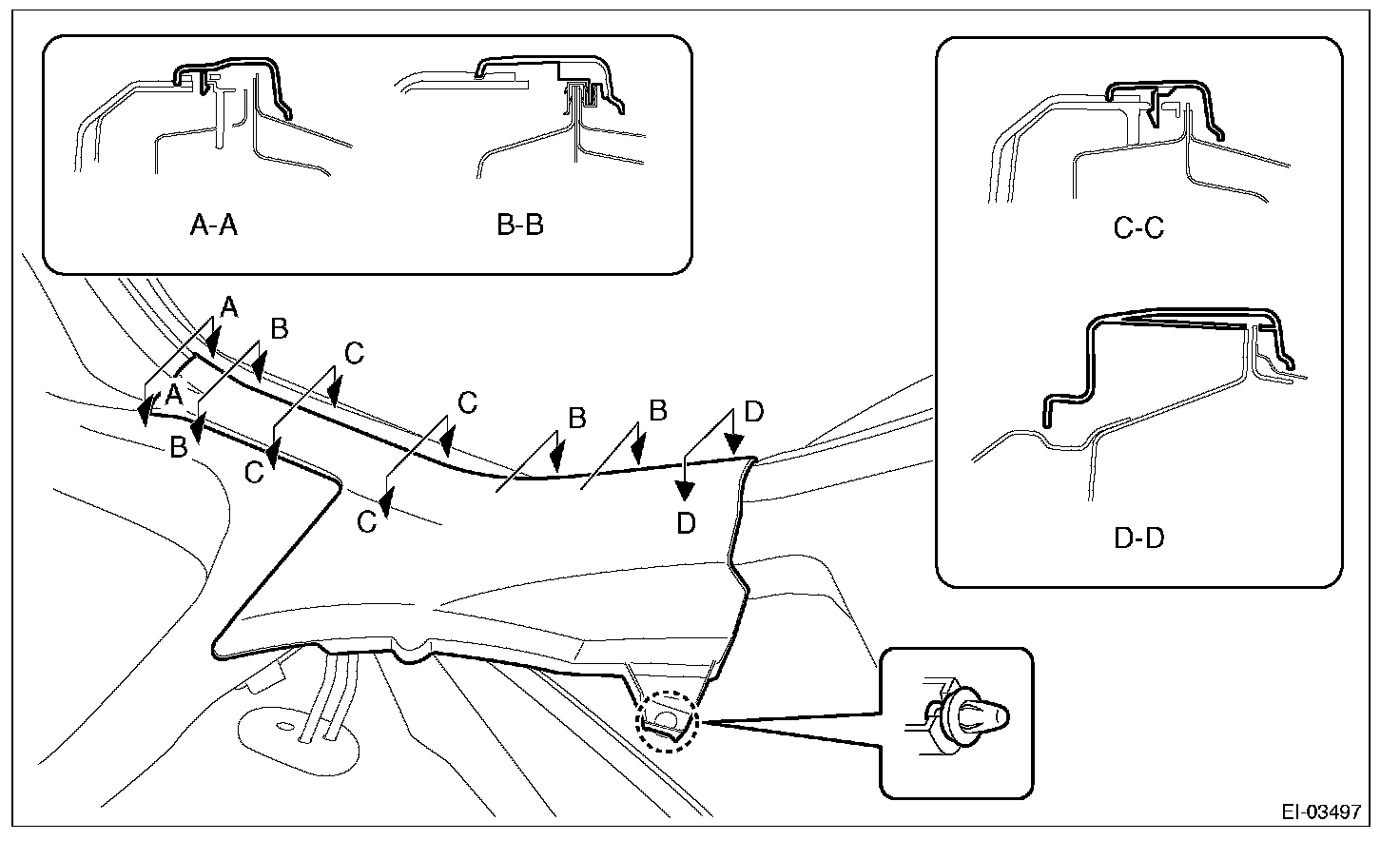 A-A

B-B

C-C

D-D

A
A
B
B
C
C
C
C
B
B
D
D

EI-03497