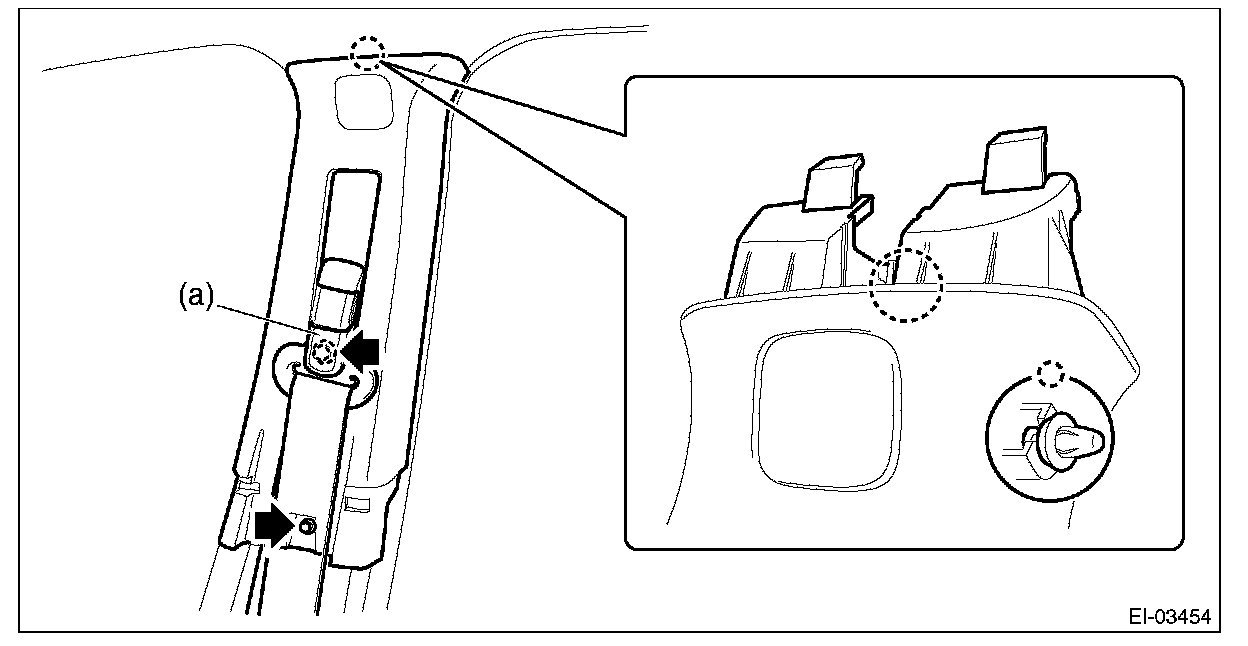 (a)

EI-03454