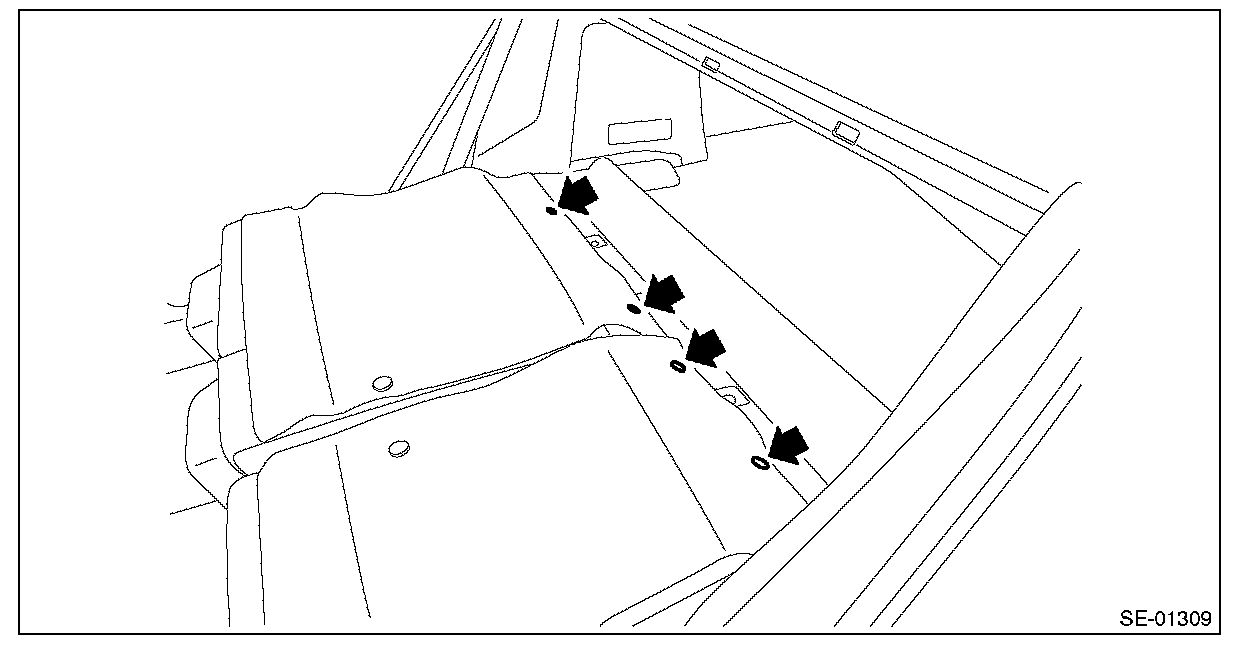 SE-01309