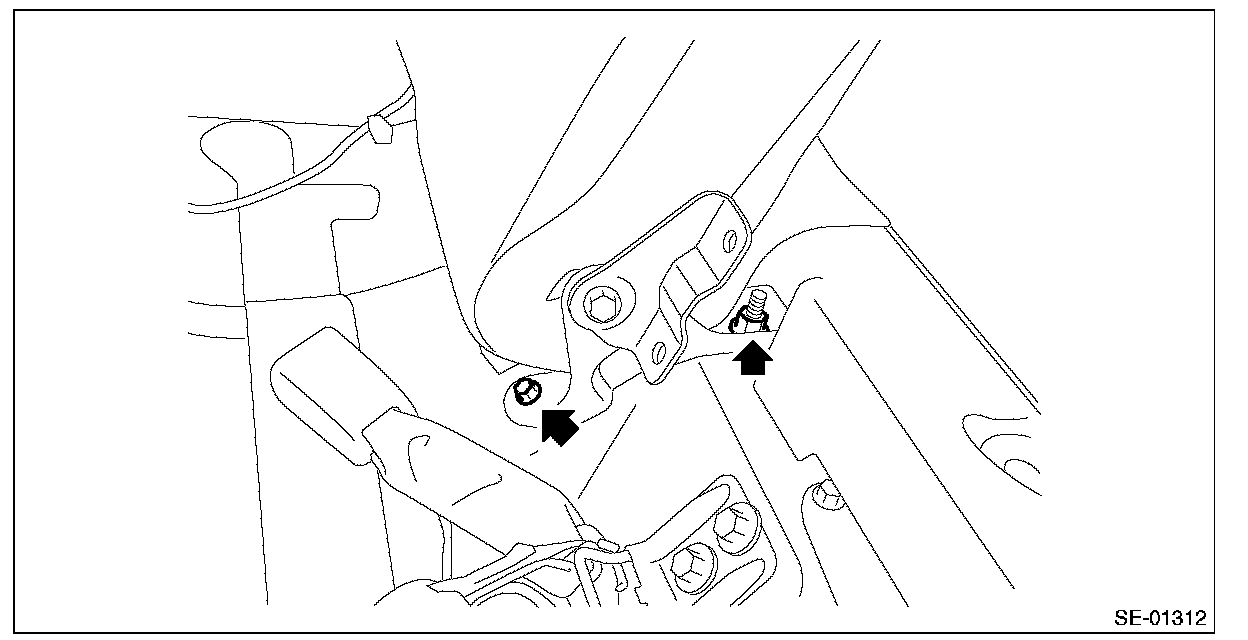 SE-01312