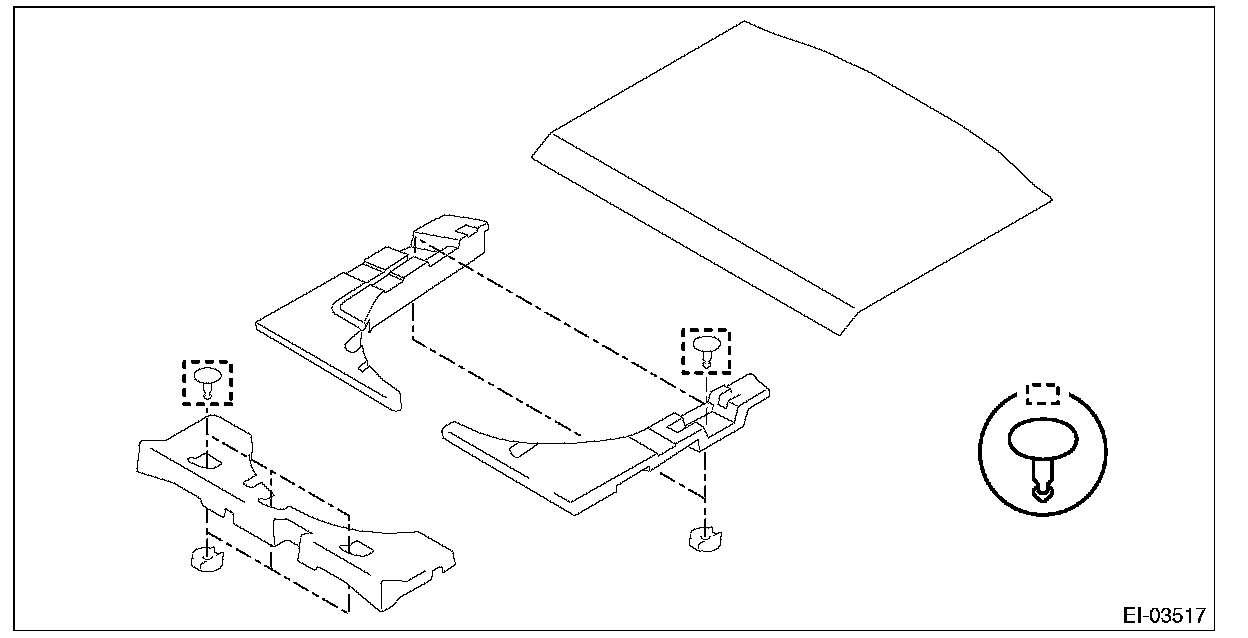 EI-03517