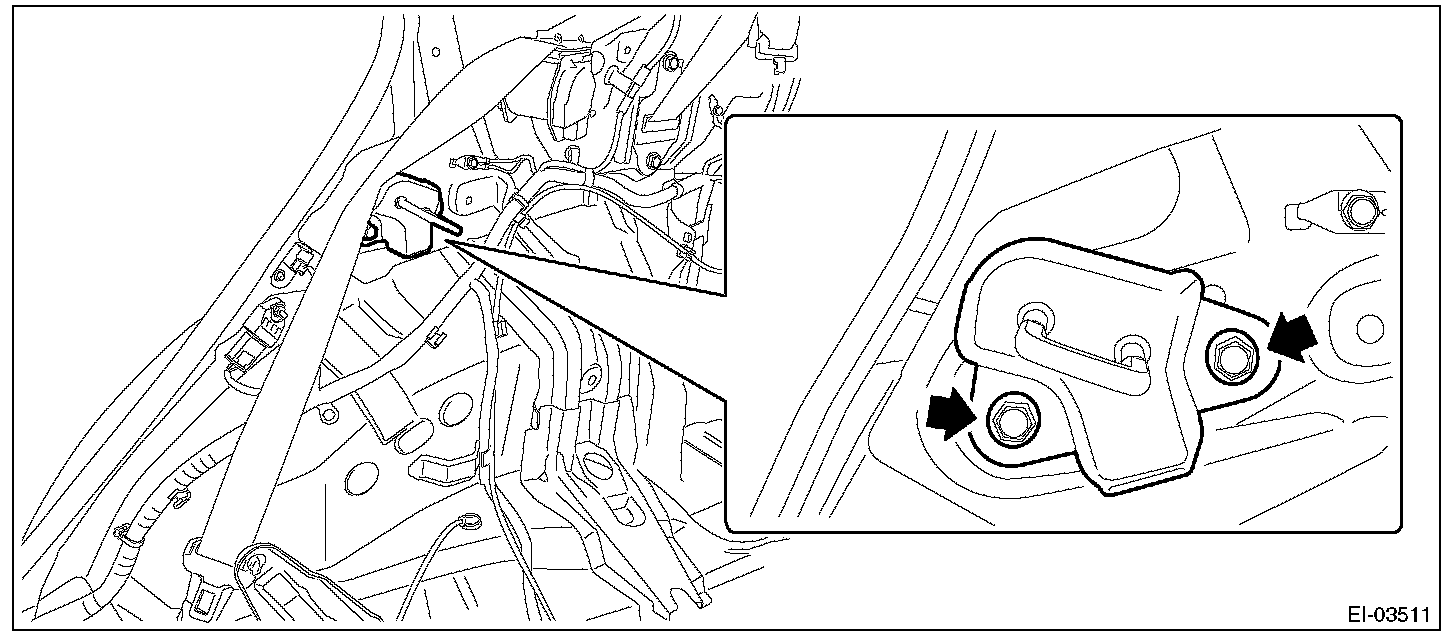 EI-03511