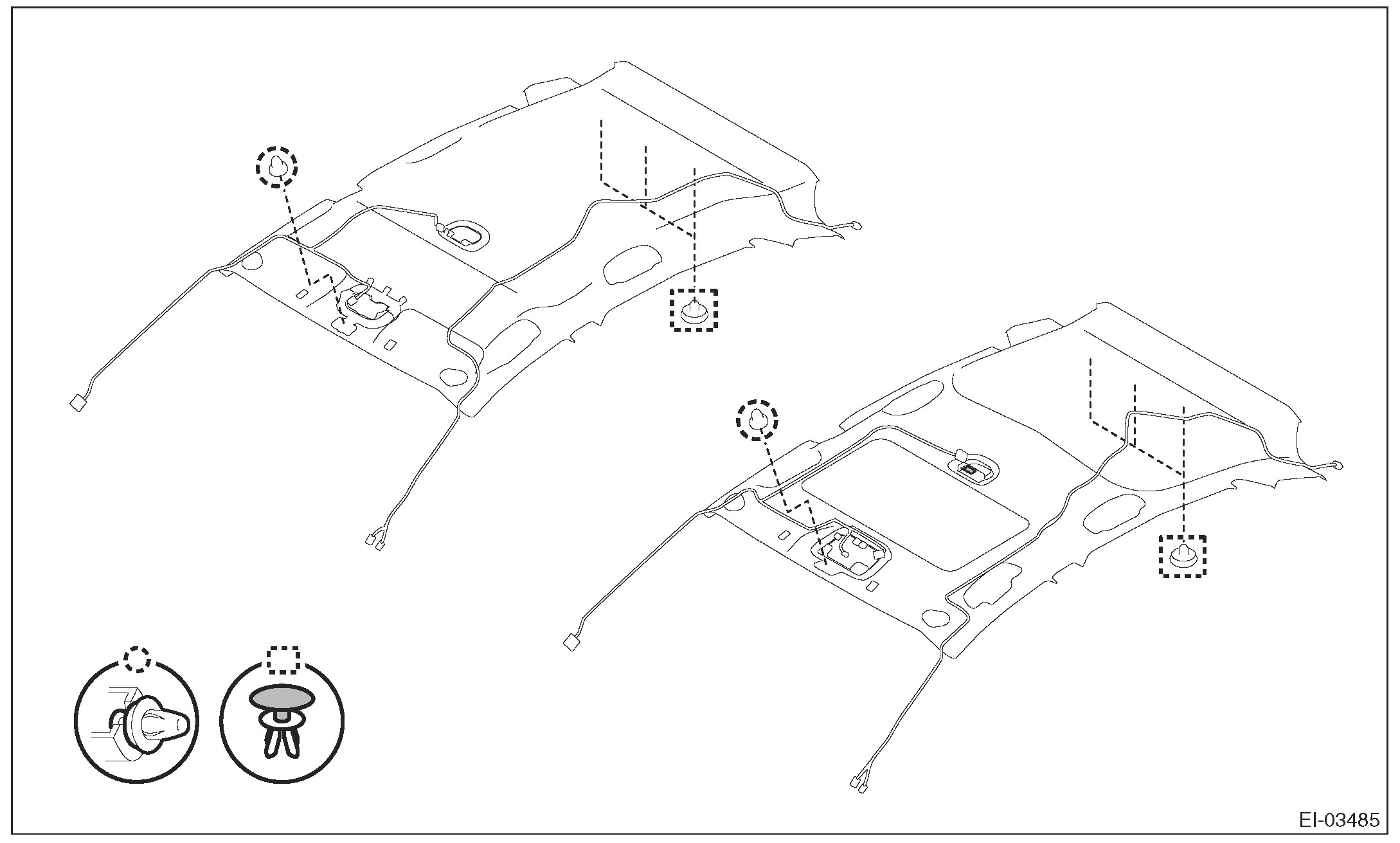 EI-03485