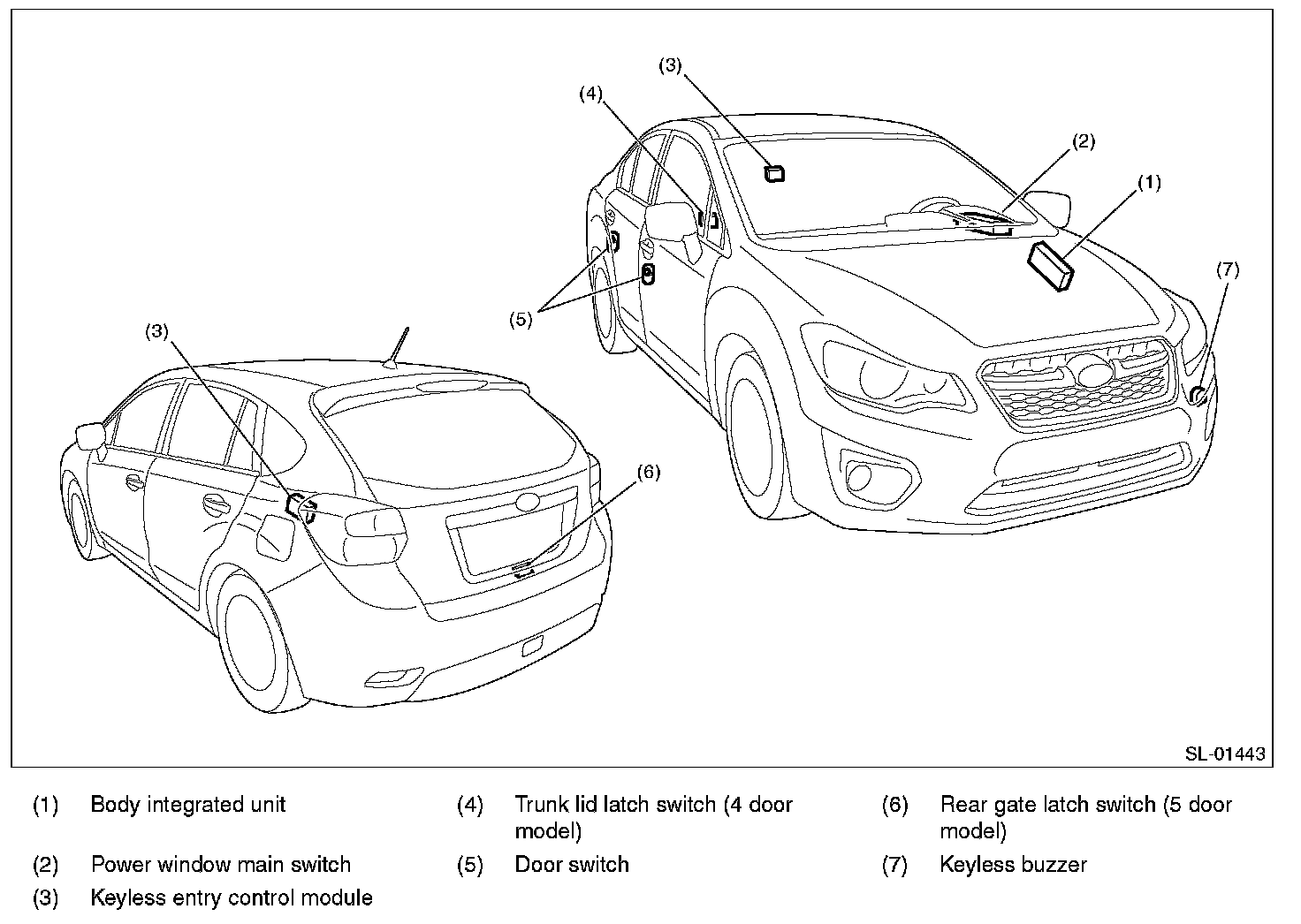 (3)

(4)

(2)

(1)

(7)

(5)

(3)

(6)

SL-01443

(1) Body integrated unit

(2) Power window main switch

(3) Keyless entry control module

(4) Trunk lid latch switch (4 door model)

(5) Door switch

(6) Rear gate latch switch (5 door model)

(7) Keyless buzzer